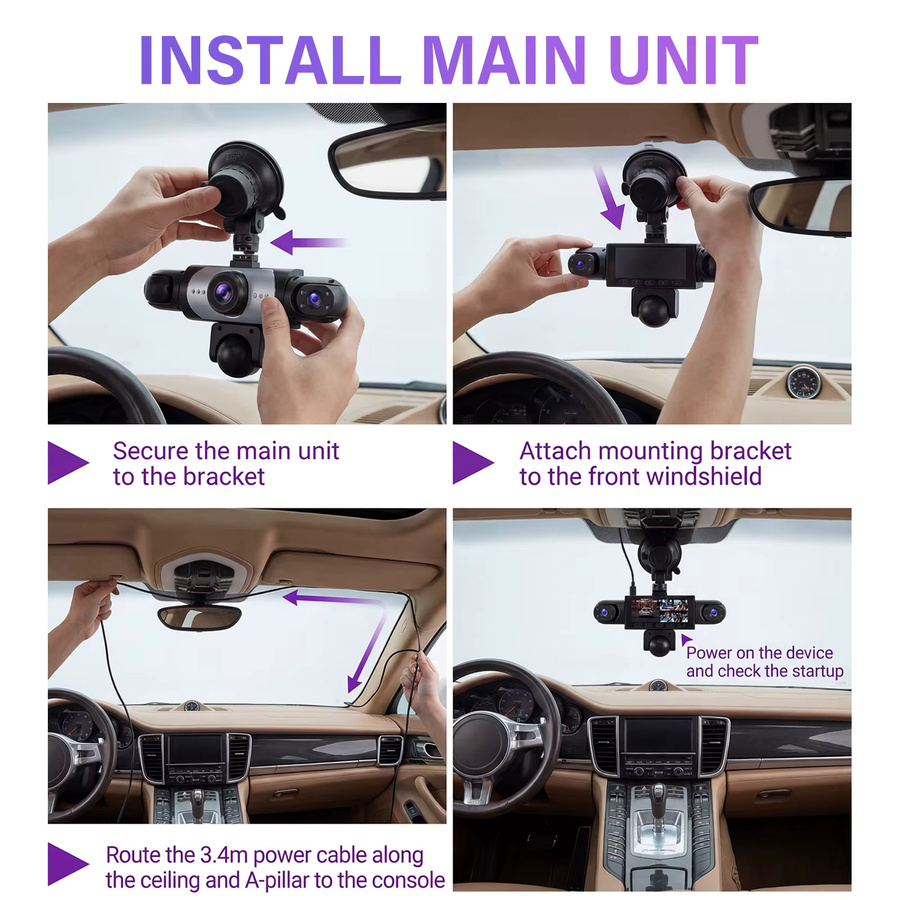 INSTALL MAIN UNIT

Secure the main unit to the bracket

Attach mounting bracket to the front windshield

Power on the device and check the startup

Route the 3.4m power cable along the ceiling and A-pillar to the console