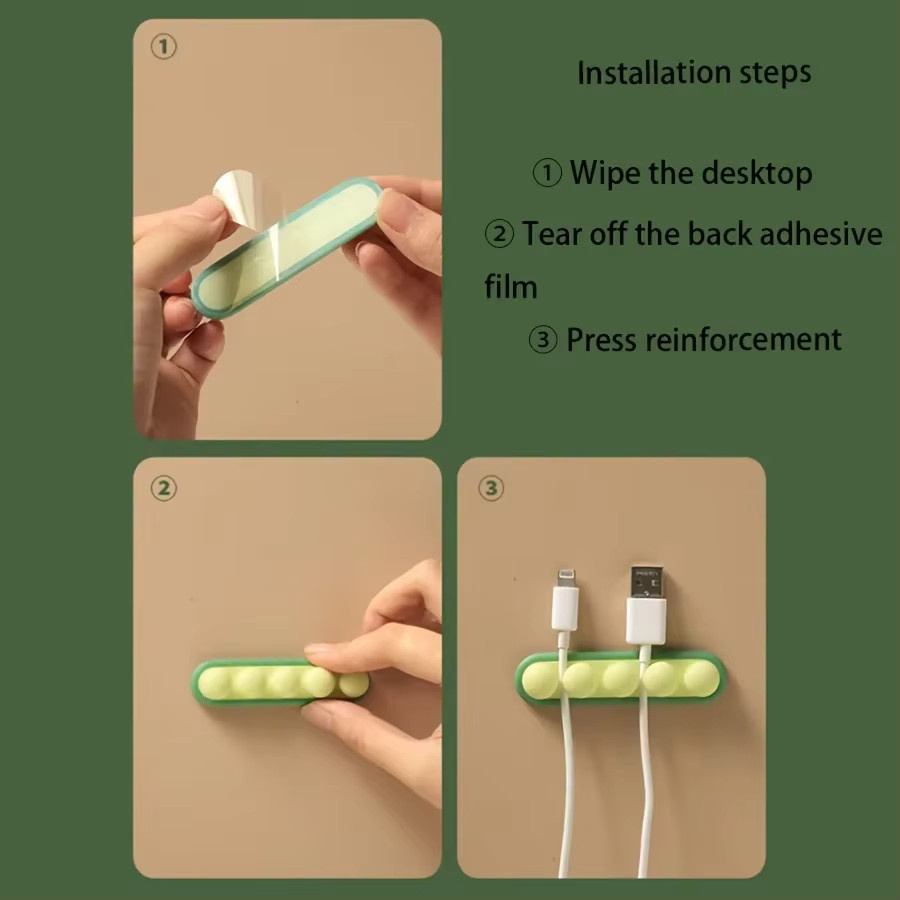 ①

Installation steps

① Wipe the desktop

② Tear off the back adhesive film

③ Press reinforcement

②

③