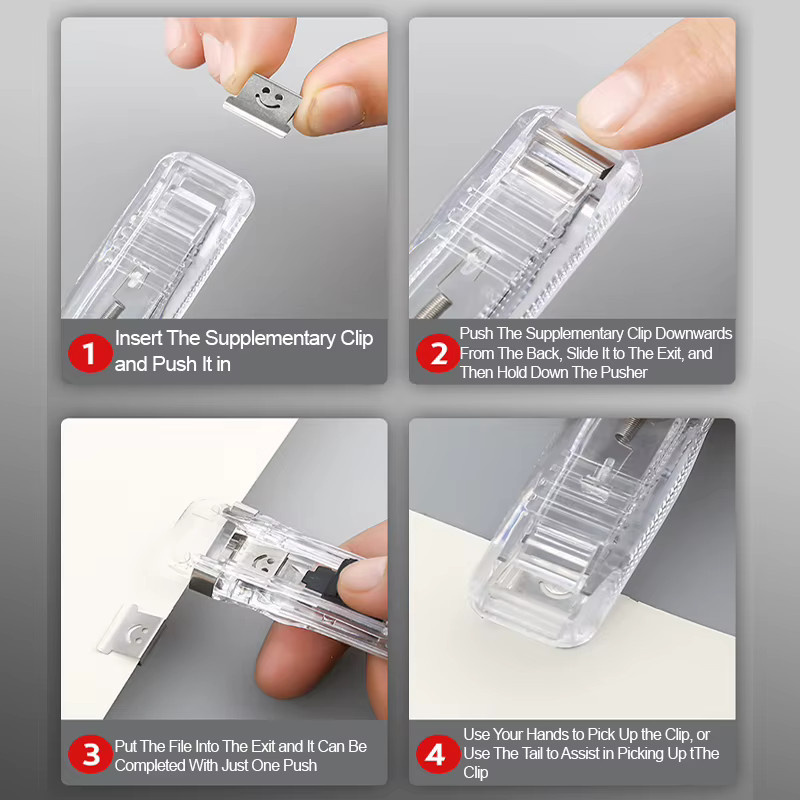 1 Insert The Supplementary Clip and Push It in

2 Push The Supplementary Clip Downwards From The Back, Slide It to The Exit, and Then Hold Down The Pusher

3 Put The File Into The Exit and It Can Be Completed With Just One Push

4 Use Your Hands to Pick Up the Clip, or Use The Tail to Assist in Picking Up tThe Clip