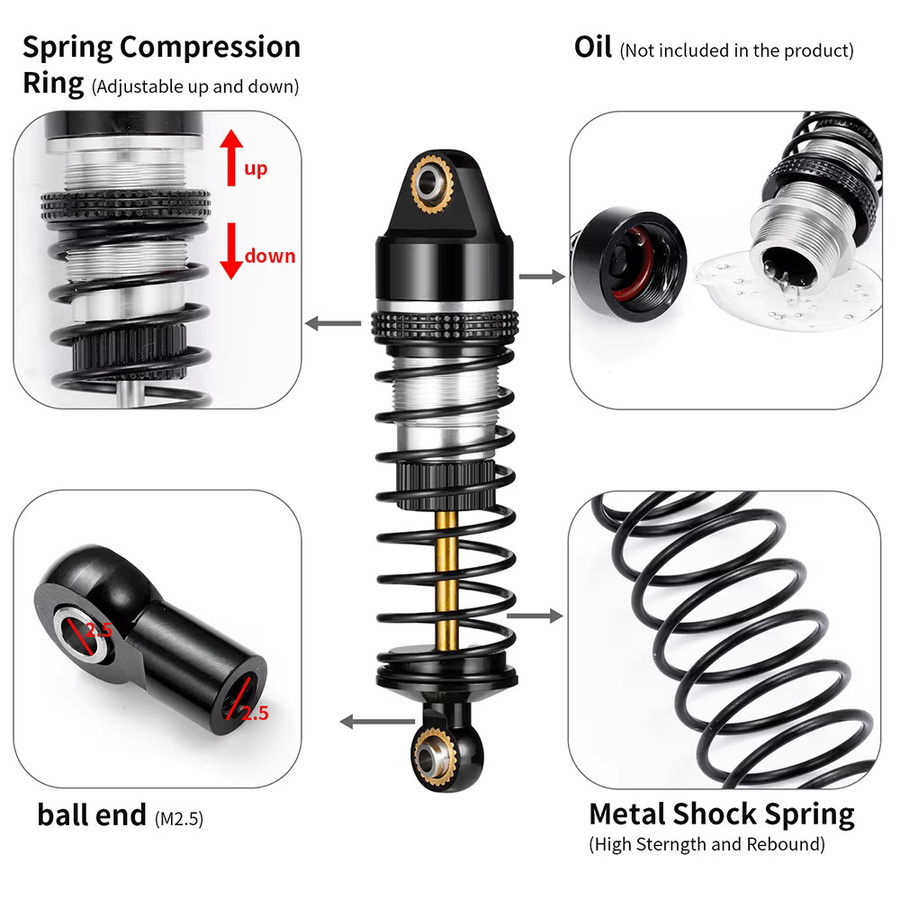 Spring Compression Ring (Adjustable up and down)

up

down

Oil (Not included in the product)

2.5

2.5

ball end (M2.5)

Metal Shock Spring (High Sterngth and Rebound)