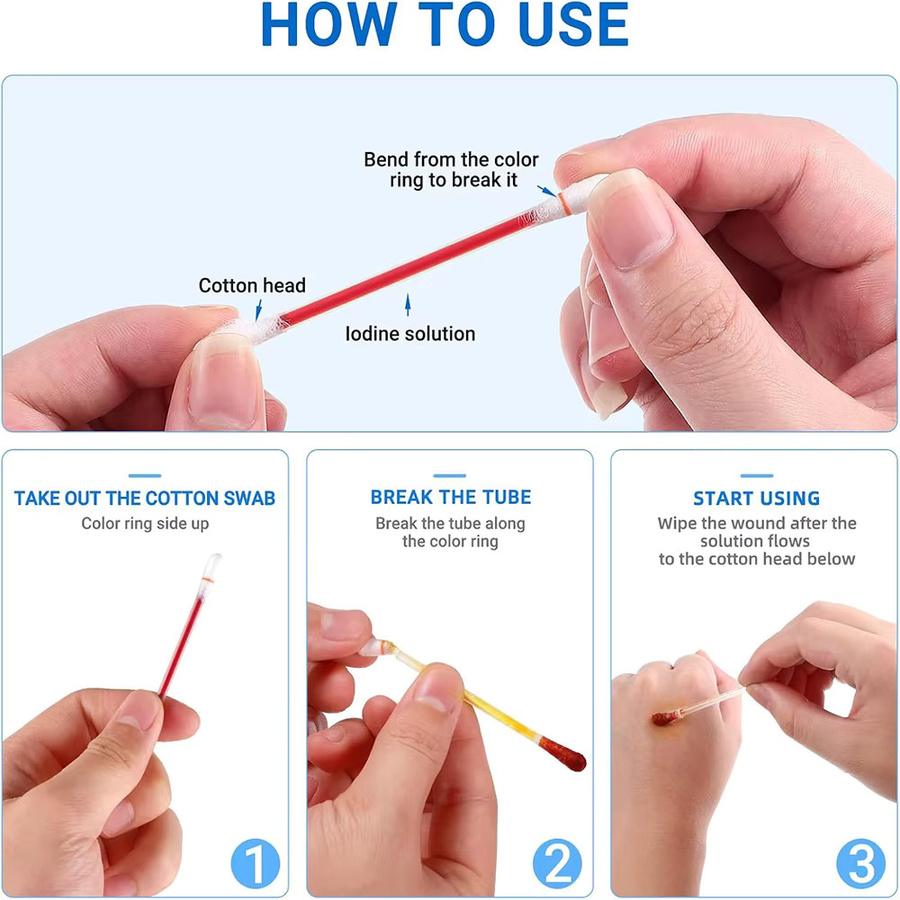 HOW TO USE

Bend from the color ring to break it

Cotton head

Iodine solution

TAKE OUT THE COTTON SWAB
Color ring side up

1

BREAK THE TUBE
Break the tube along the color ring

2

START USING
Wipe the wound after the solution flows to the cotton head below

3