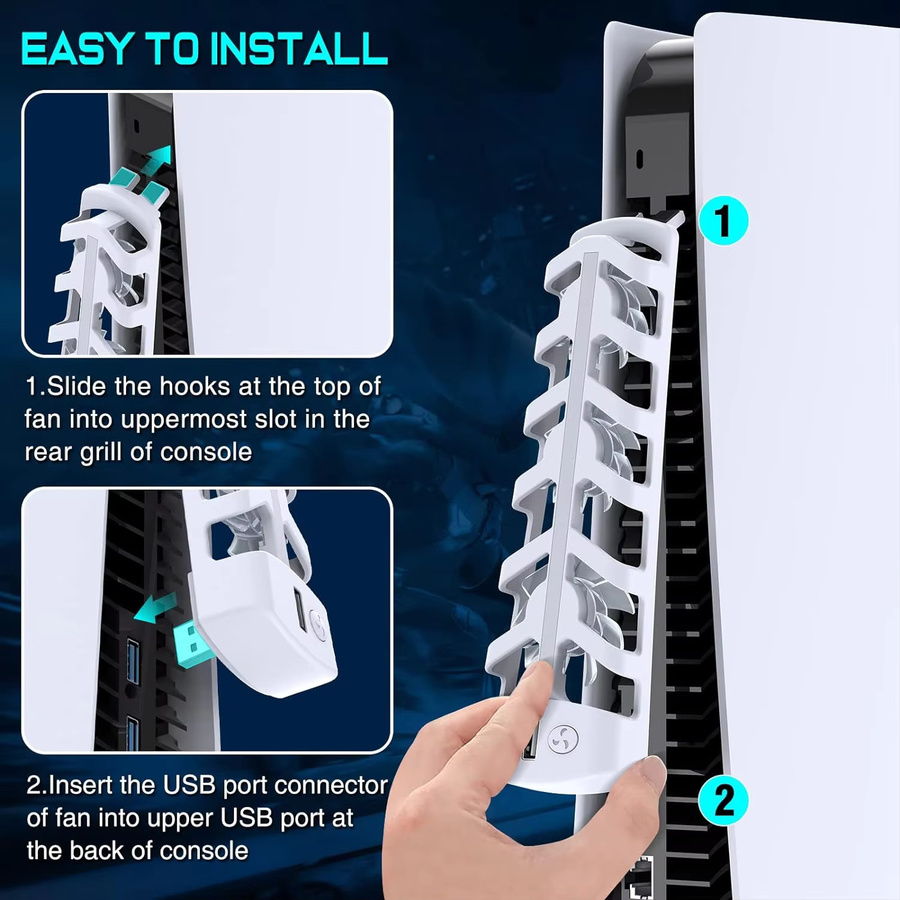 EASY TO INSTALL

1.Slide the hooks at the top of fan into uppermost slot in the rear grill of console

2.Insert the USB port connector of fan into upper USB port at the back of console

1

2