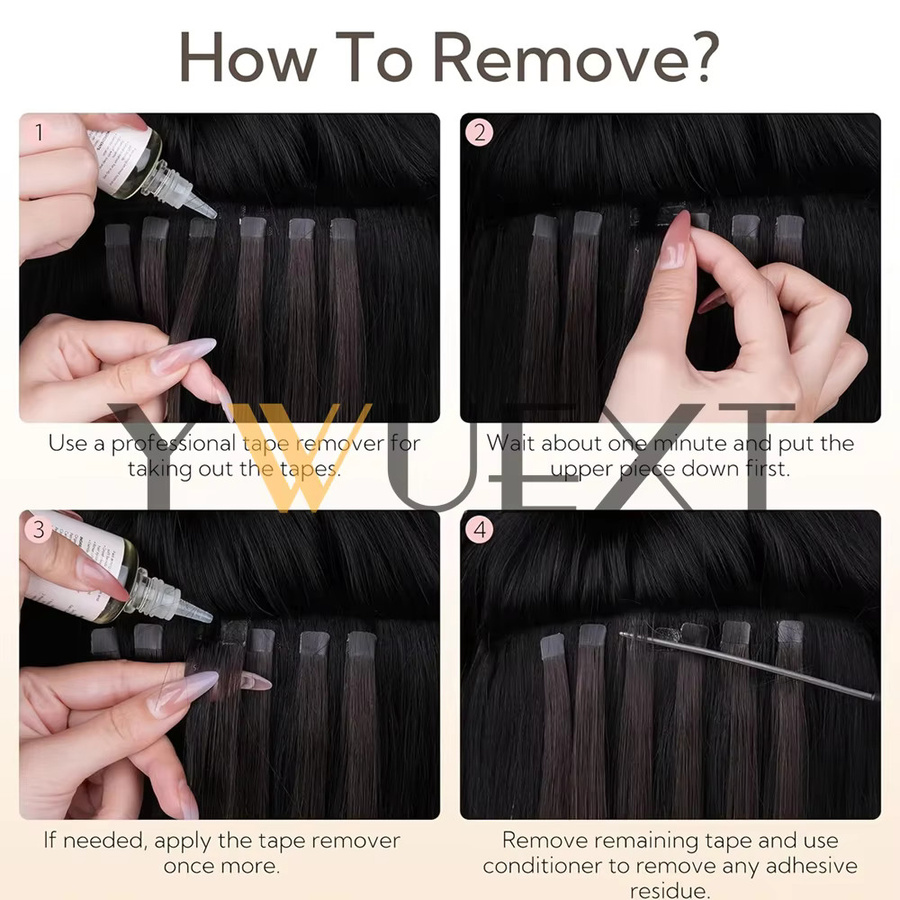 How To Remove?

1

Use a professional tape remover for taking out the tapes.

2

Wait about one minute and put the upper piece down first.

YWUEXT

3

If needed, apply the tape remover once more.

4

Remove remaining tape and use conditioner to remove any adhesive residue.