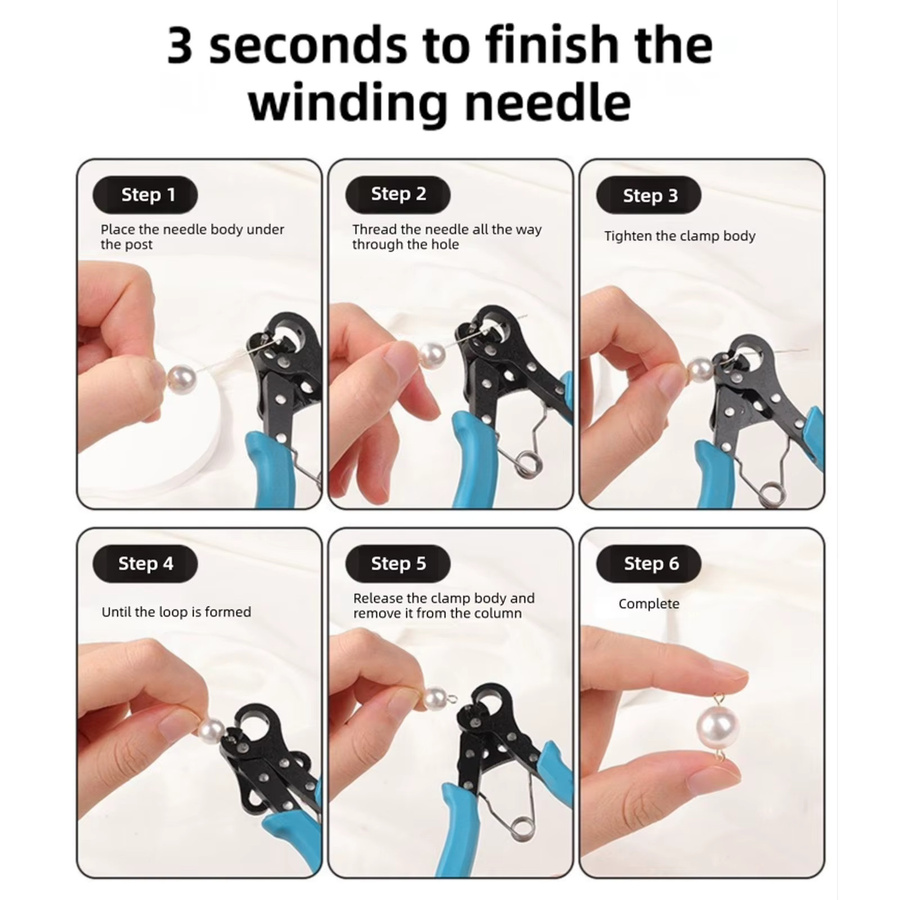 3 seconds to finish the winding needle

Step 1

Place the needle body under the post

Step 2

Thread the needle all the way through the hole

Step 3

Tighten the clamp body

Step 4

Until the loop is formed

Step 5

Release the clamp body and remove it from the column

Step 6

Complete