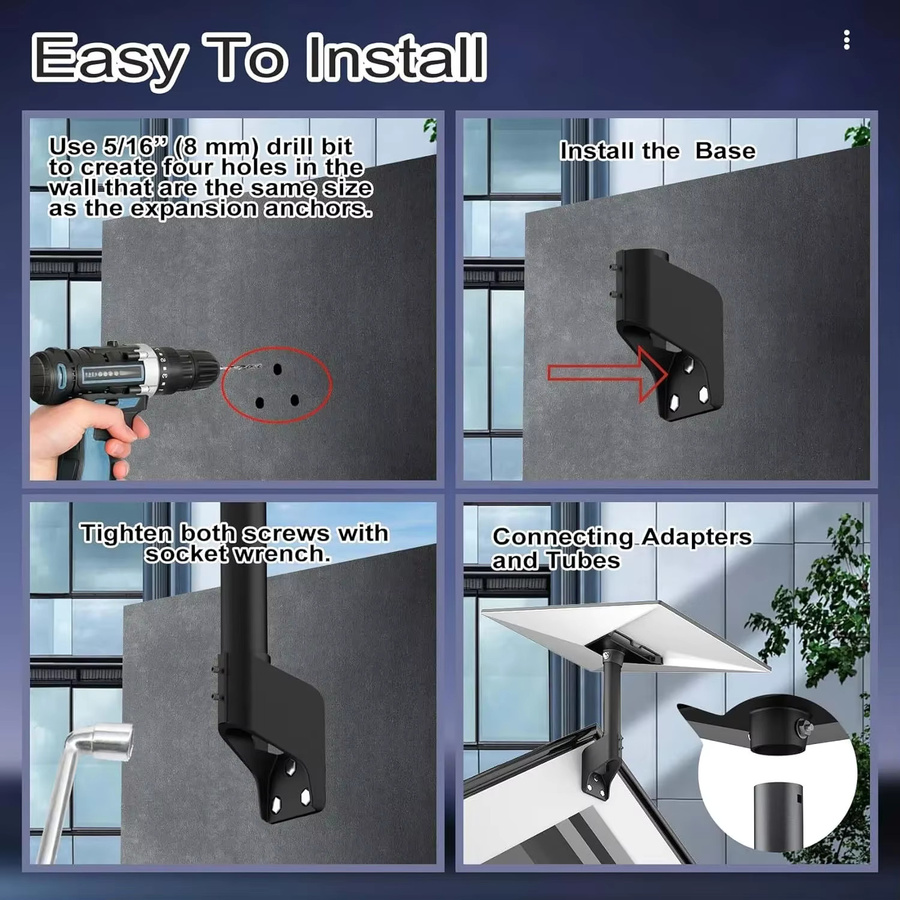 Easy To Install

Use 5/16" (8 mm) drill bit to create four holes in the wall that are the same size as the expansion anchors.

Install the Base

Tighten both screws with socket wrench.

Connecting Adapters and Tubes