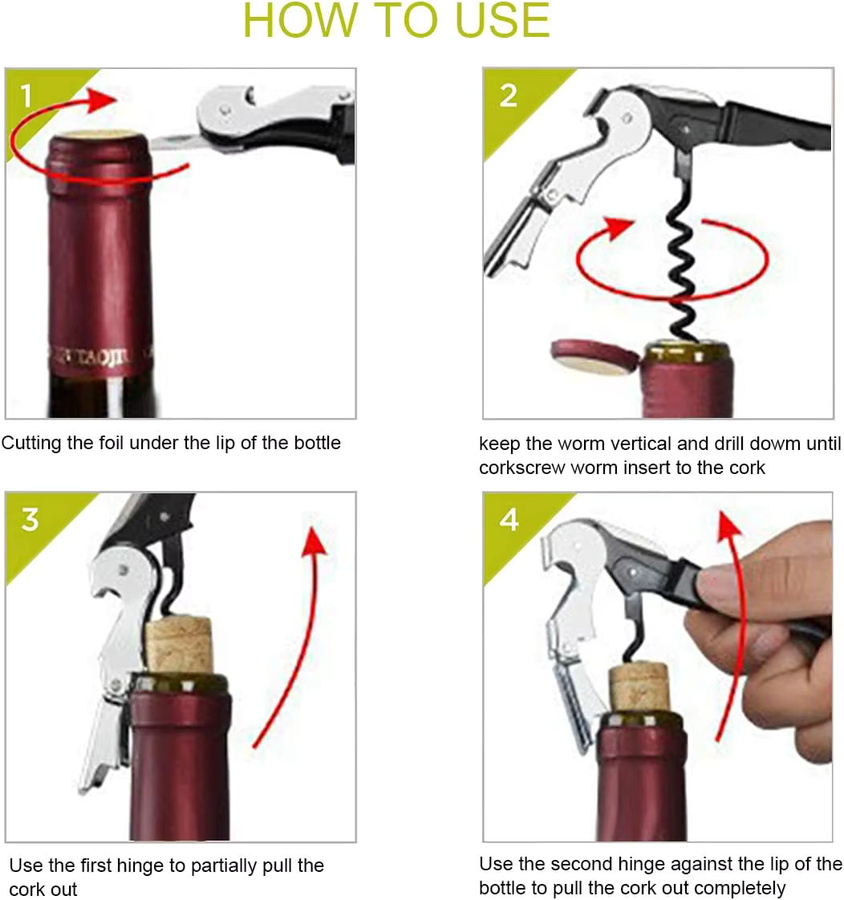 HOW TO USE

1

Cutting the foil under the lip of the bottle

2

keep the worm vertical and drill dowm until corkscrew worm insert to the cork

3

Use the first hinge to partially pull the cork out

4

Use the second hinge against the lip of the bottle to pull the cork out completely