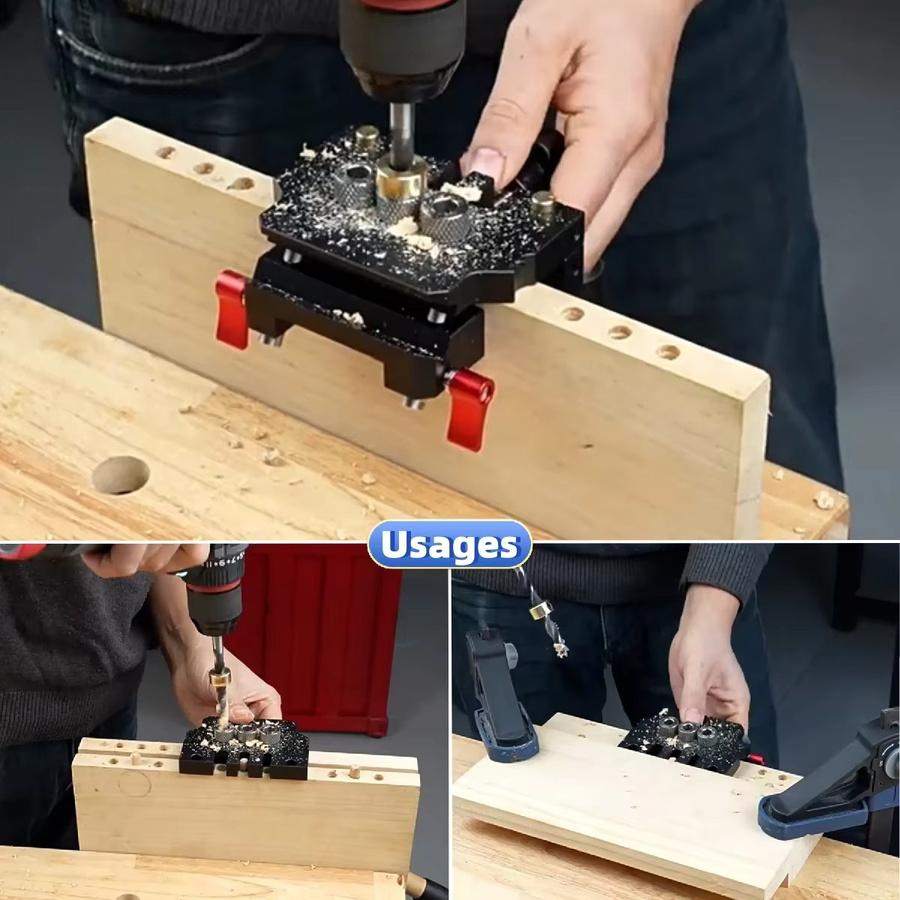 Usages