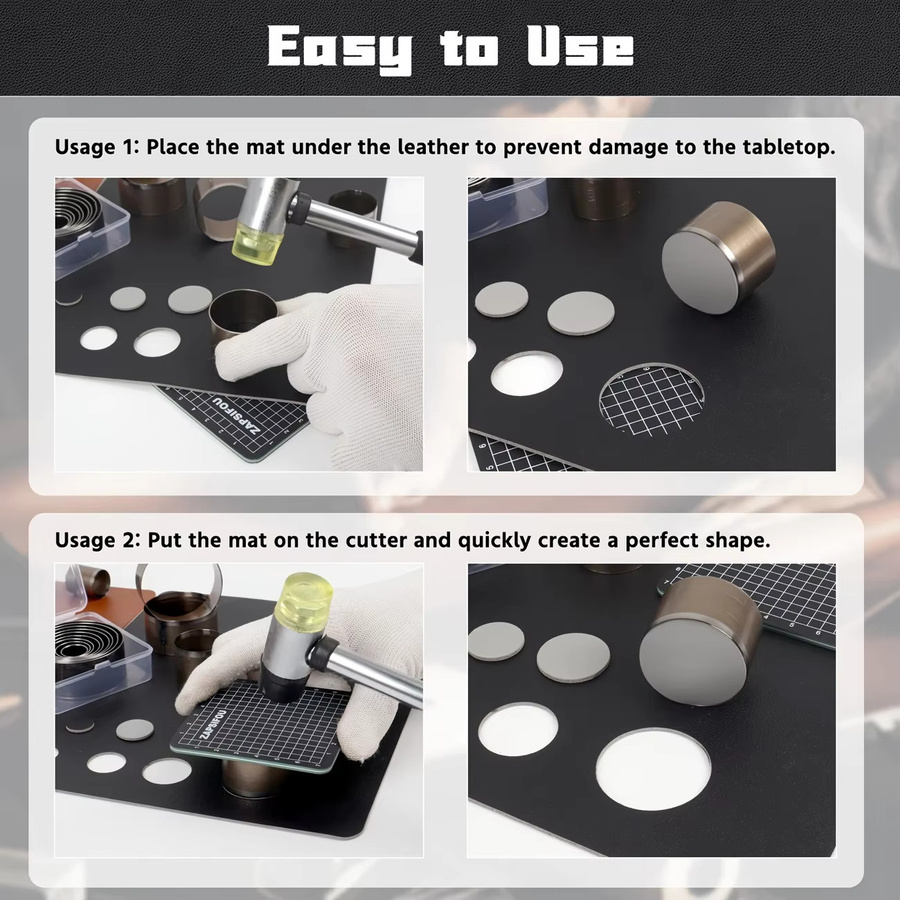 Easy to Use

Usage 1: Place the mat under the leather to prevent damage to the tabletop.

ZAPSIFOU

Usage 2: Put the mat on the cutter and quickly create a perfect shape.

ZAPSIFOU