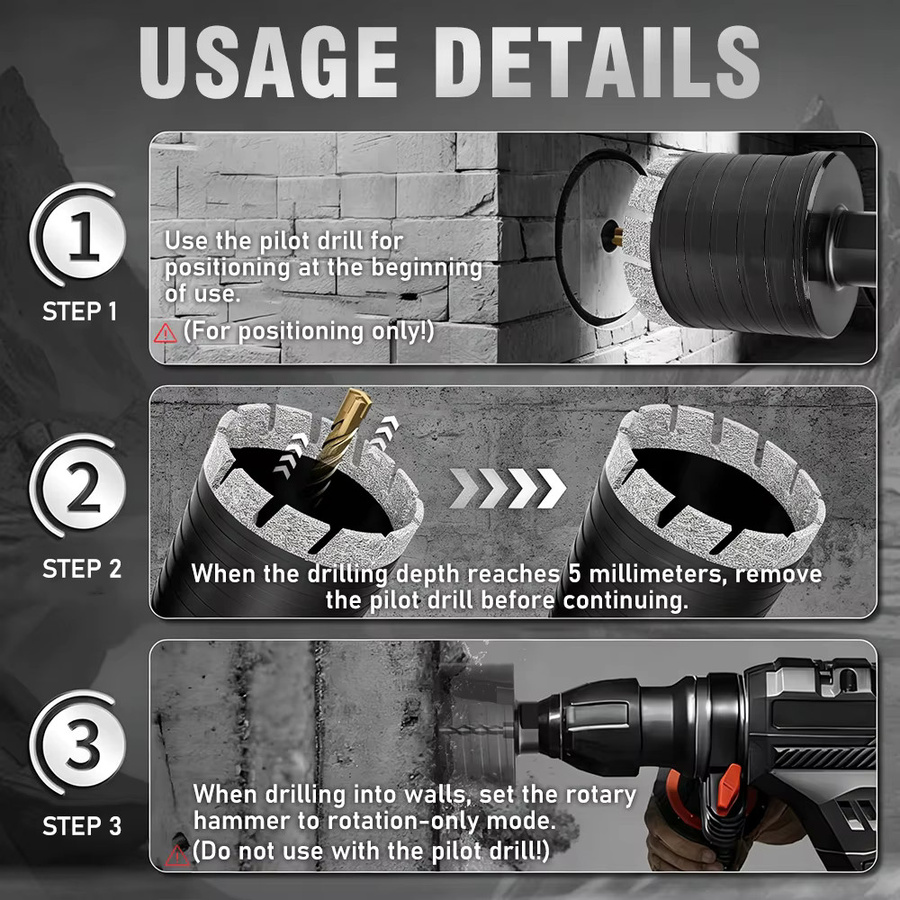 USAGE DETAILS

1

STEP 1

Use the pilot drill for positioning at the beginning of use.

(For positioning only!)

2

STEP 2

When the drilling depth reaches 5 millimeters, remove the pilot drill before continuing.

3

STEP 3

When drilling into walls, set the rotary hammer to rotation-only mode.

(Do not use with the pilot drill!)