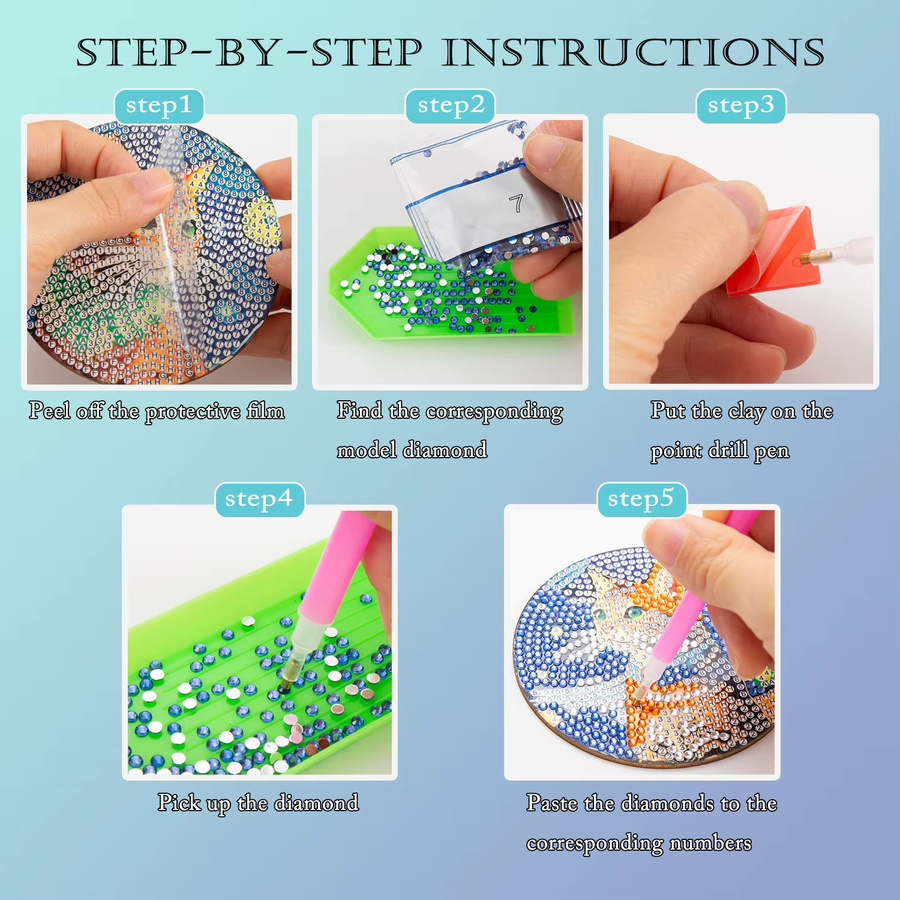 STEP-BY-STEP INSTRUCTIONS

step1

Peel off the protective film

step2

7

Find the corresponding model diamond

step3

Put the clay on the point drill pen

step4

Pick up the diamond

step5

Paste the diamonds to the corresponding numbers