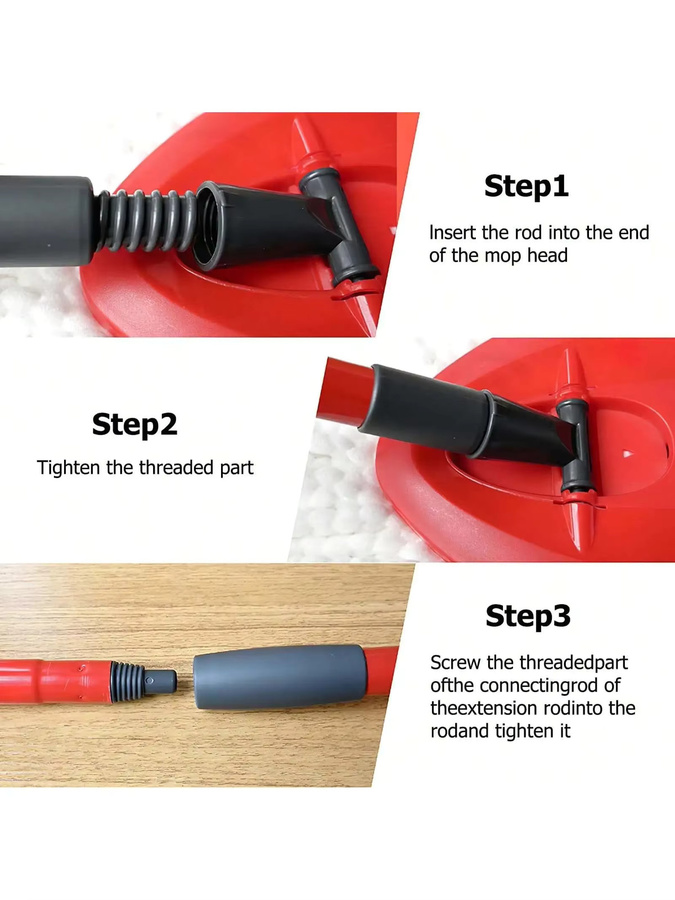 Step1

Insert the rod into the end of the mop head

Step2

Tighten the threaded part

Step3

Screw the threadedpart ofthe connectingrod of theextension rodinto the rodand tighten it