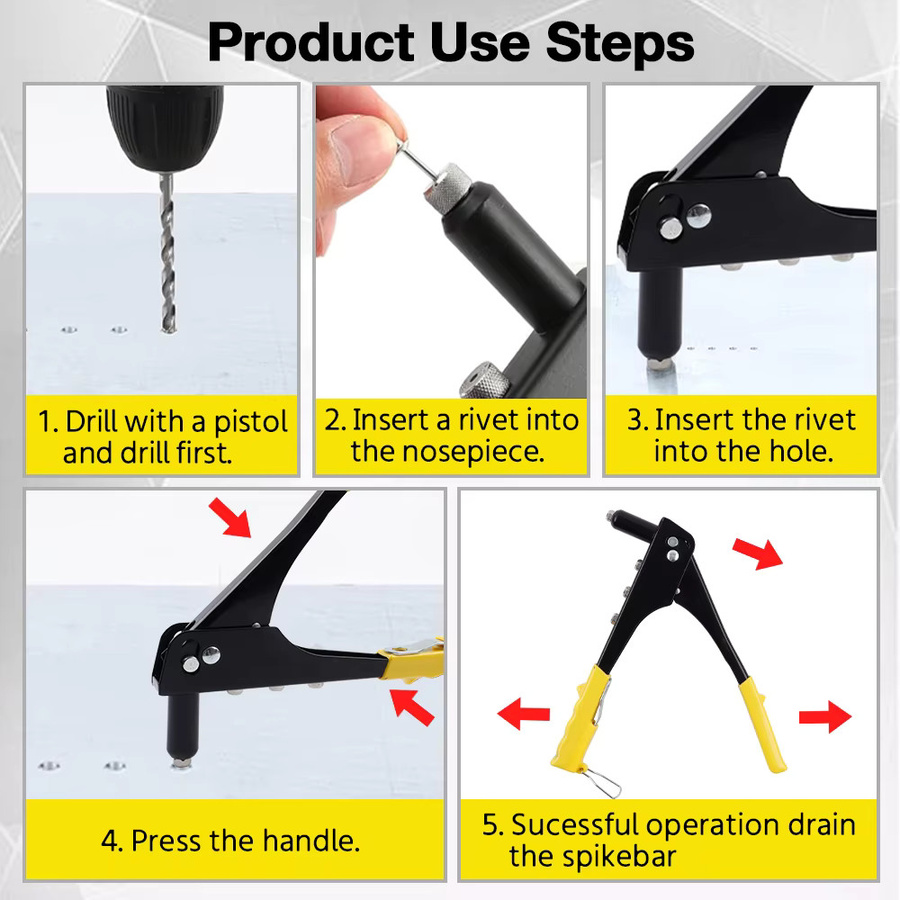 Product Use Steps

1. Drill with a pistol and drill first.

2. Insert a rivet into the nosepiece.

3. Insert the rivet into the hole.

4. Press the handle.

5. Sucessful operation drain the spikebar