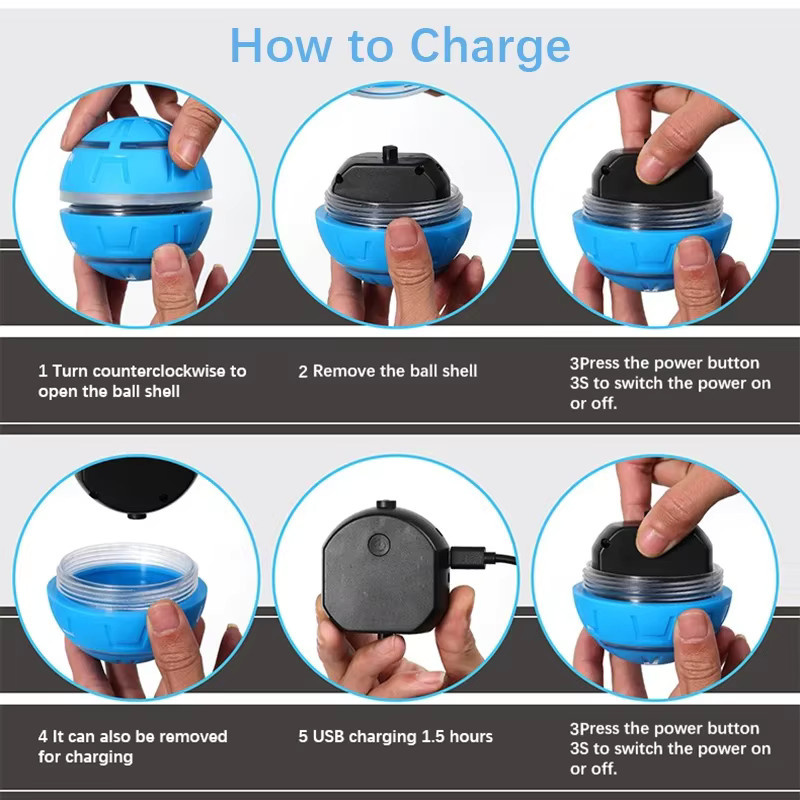 How to Charge

1 Turn counterclockwise to open the ball shell

2 Remove the ball shell

3Press the power button 3S to switch the power on or off.

4 It can also be removed for charging

5 USB charging 1.5 hours

3Press the power button 3S to switch the power on or off.