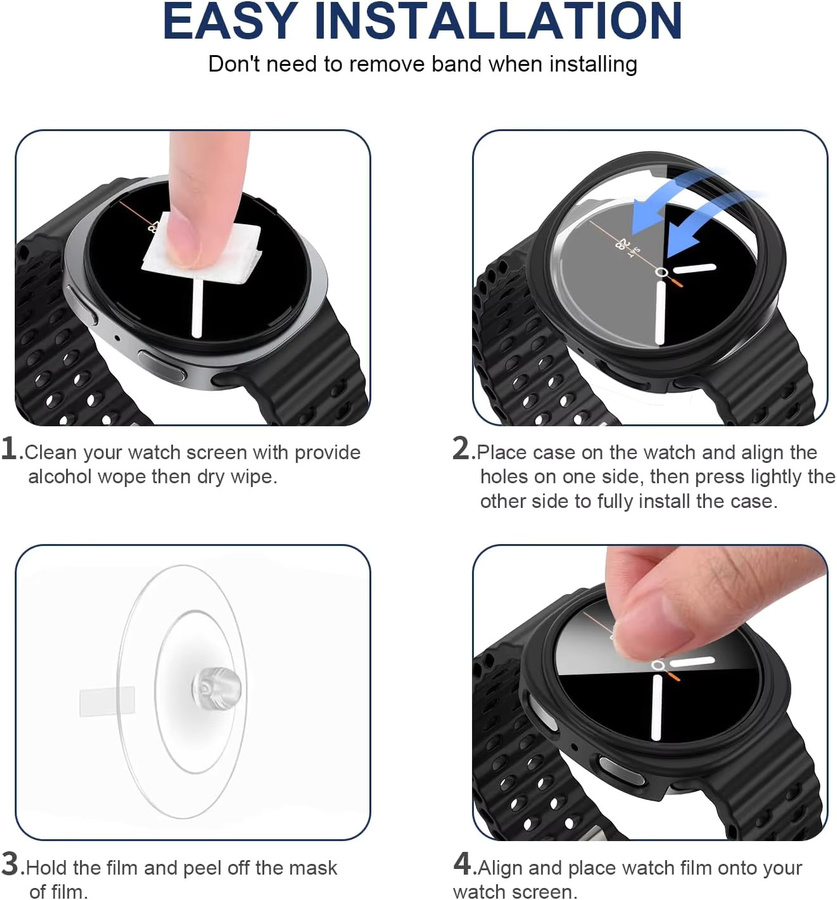 EASY INSTALLATION

Don't need to remove band when installing

1.Clean your watch screen with provide alcohol wope then dry wipe.

2.Place case on the watch and align the holes on one side, then press lightly the other side to fully install the case.

3.Hold the film and peel off the mask of film.

4.Align and place watch film onto your watch screen.