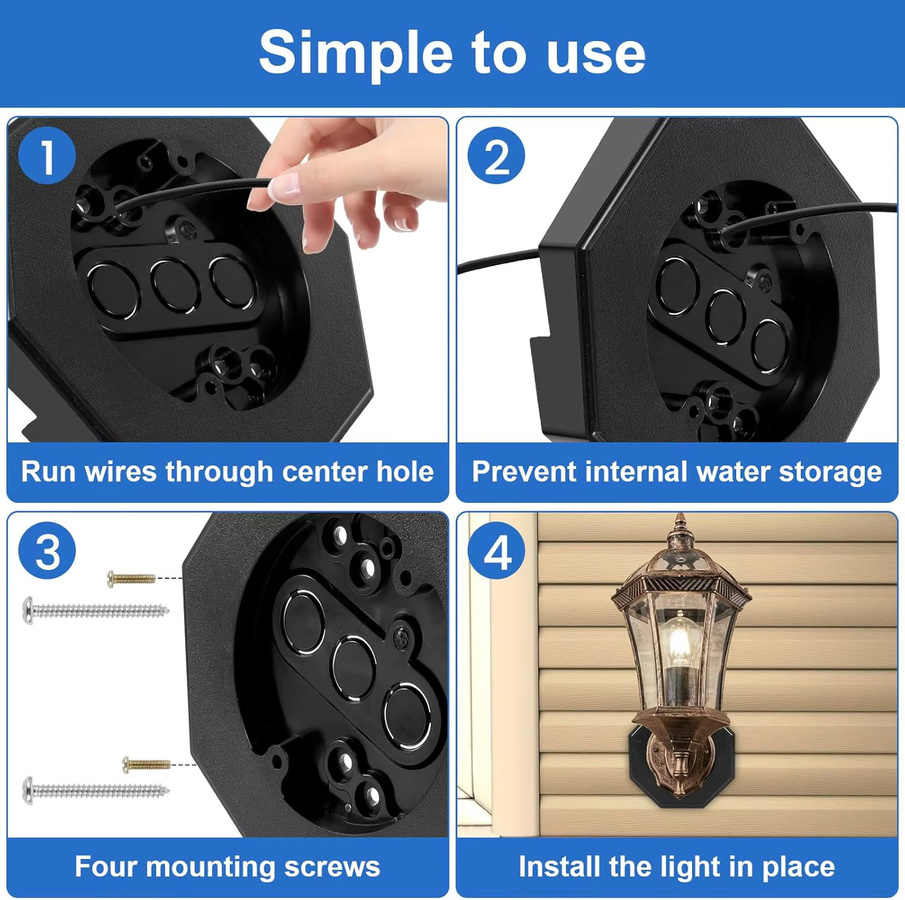 Simple to use

1

Run wires through center hole

2

Prevent internal water storage

3

Four mounting screws

4

Install the light in place