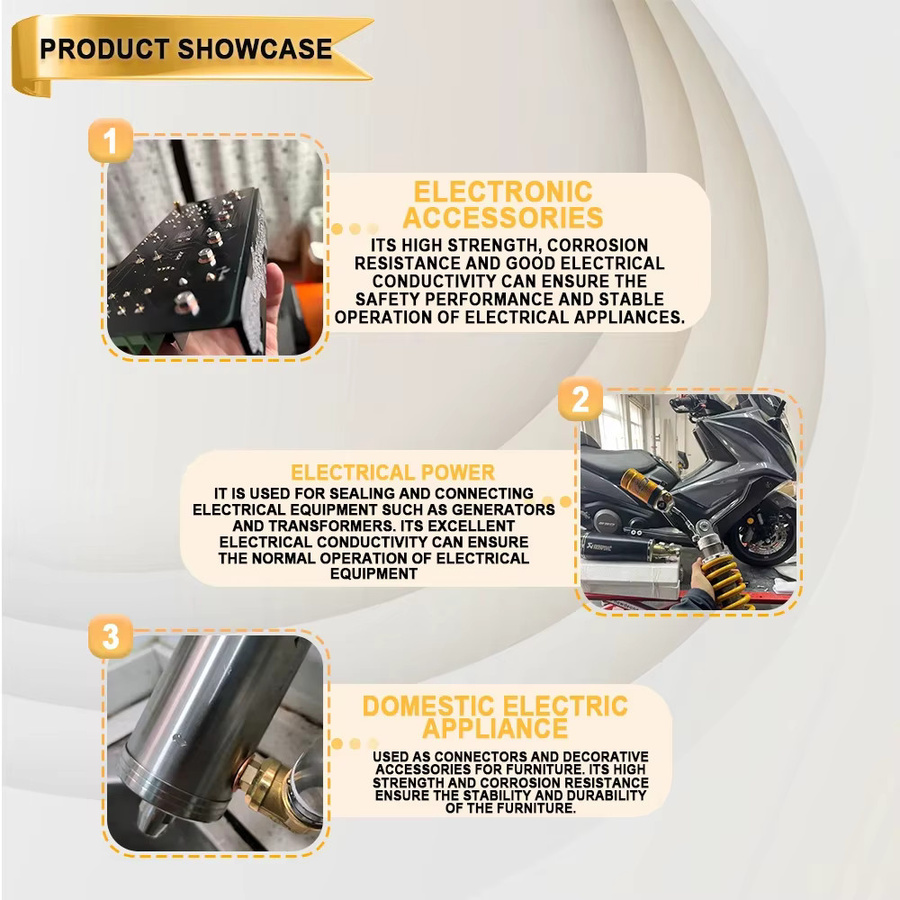 PRODUCT SHOWCASE

1

ELECTRONIC ACCESSORIES

ITS HIGH STRENGTH, CORROSION RESISTANCE AND GOOD ELECTRICAL CONDUCTIVITY CAN ENSURE THE SAFETY PERFORMANCE AND STABLE OPERATION OF ELECTRICAL APPLIANCES.

2

ELECTRICAL POWER

IT IS USED FOR SEALING AND CONNECTING ELECTRICAL EQUIPMENT SUCH AS GENERATORS AND TRANSFORMERS. ITS EXCELLENT ELECTRICAL CONDUCTIVITY CAN ENSURE THE NORMAL OPERATION OF ELECTRICAL EQUIPMENT

3

DOMESTIC ELECTRIC APPLIANCE

USED AS CONNECTORS AND DECORATIVE ACCESSORIES FOR FURNITURE. ITS HIGH STRENGTH AND CORROSION RESISTANCE ENSURE THE STABILITY AND DURABILITY OF THE FURNITURE.