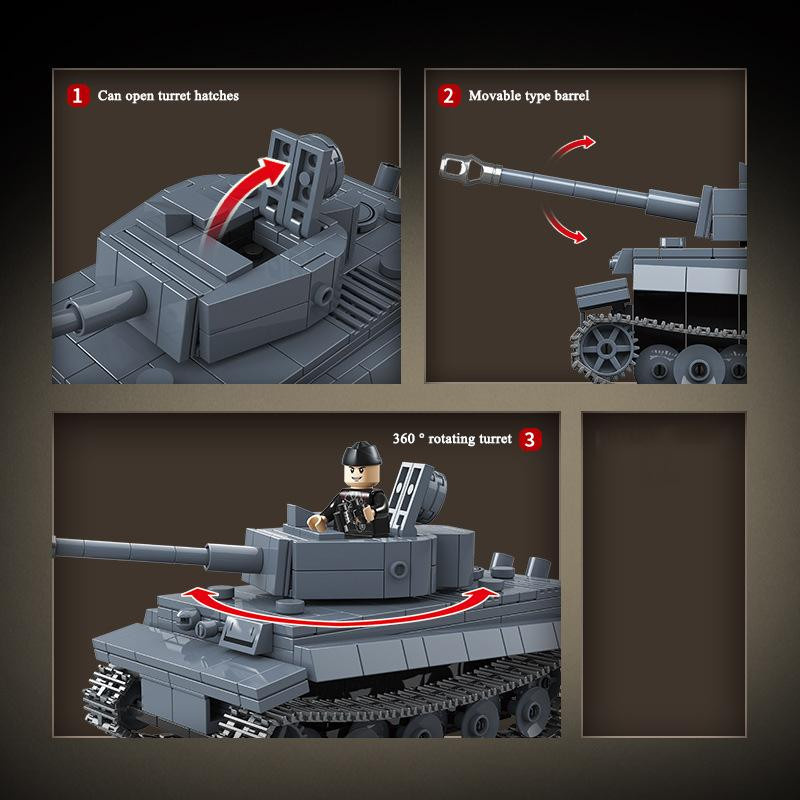 1 Can open turret hatches

2 Movable type barrel

360 ° rotating turret 3