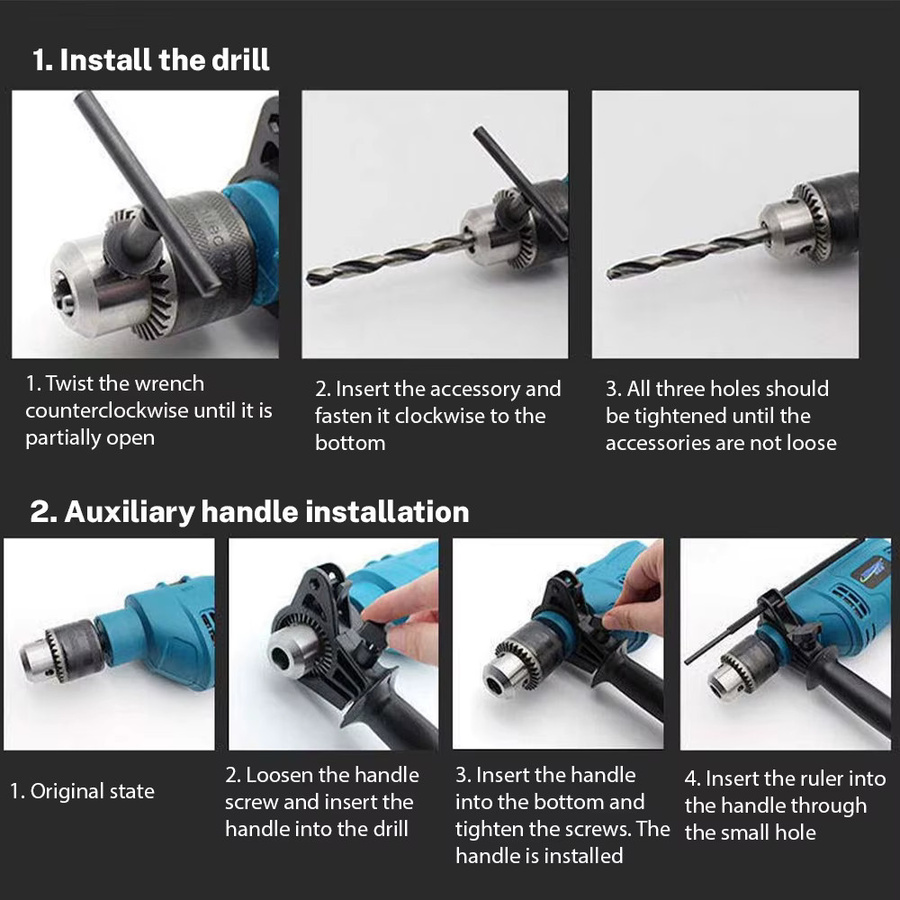 1. Install the drill

1. Twist the wrench counterclockwise until it is partially open

2. Insert the accessory and fasten it clockwise to the bottom

3. All three holes should be tightened until the accessories are not loose

2. Auxiliary handle installation

1. Original state

2. Loosen the handle screw and insert the handle into the drill

3. Insert the handle into the bottom and tighten the screws. The handle is installed

4. Insert the ruler into the handle through the small hole