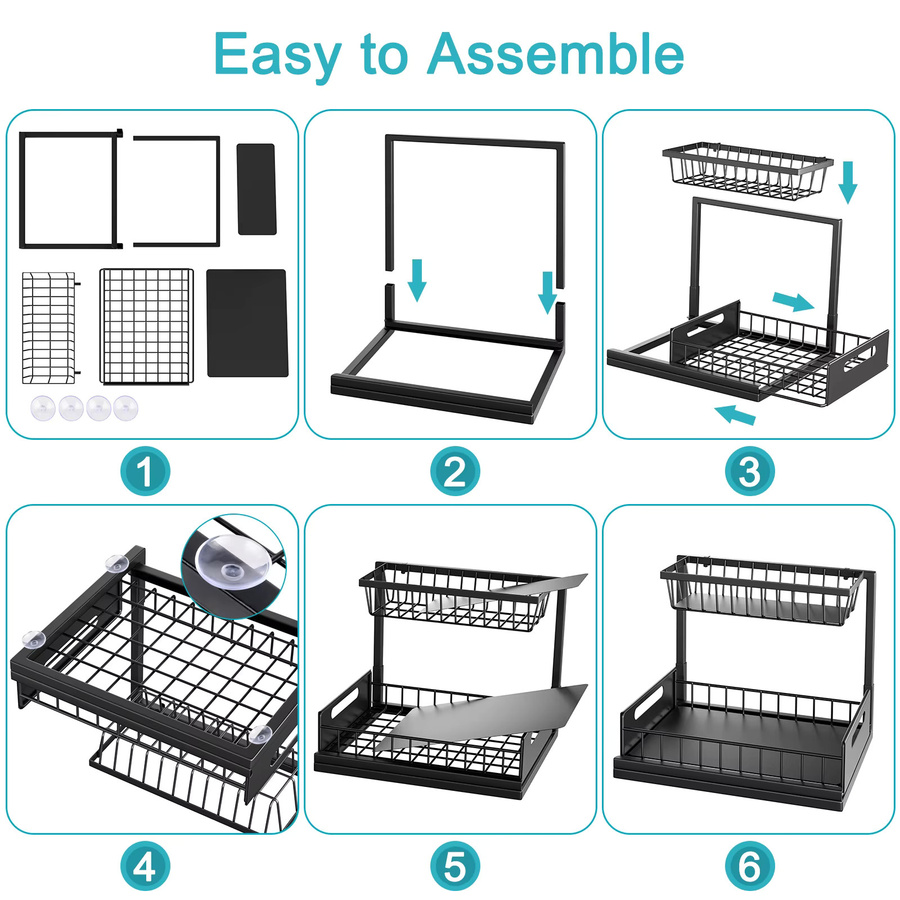 Easy to Assemble

1

2

3

4

5

6