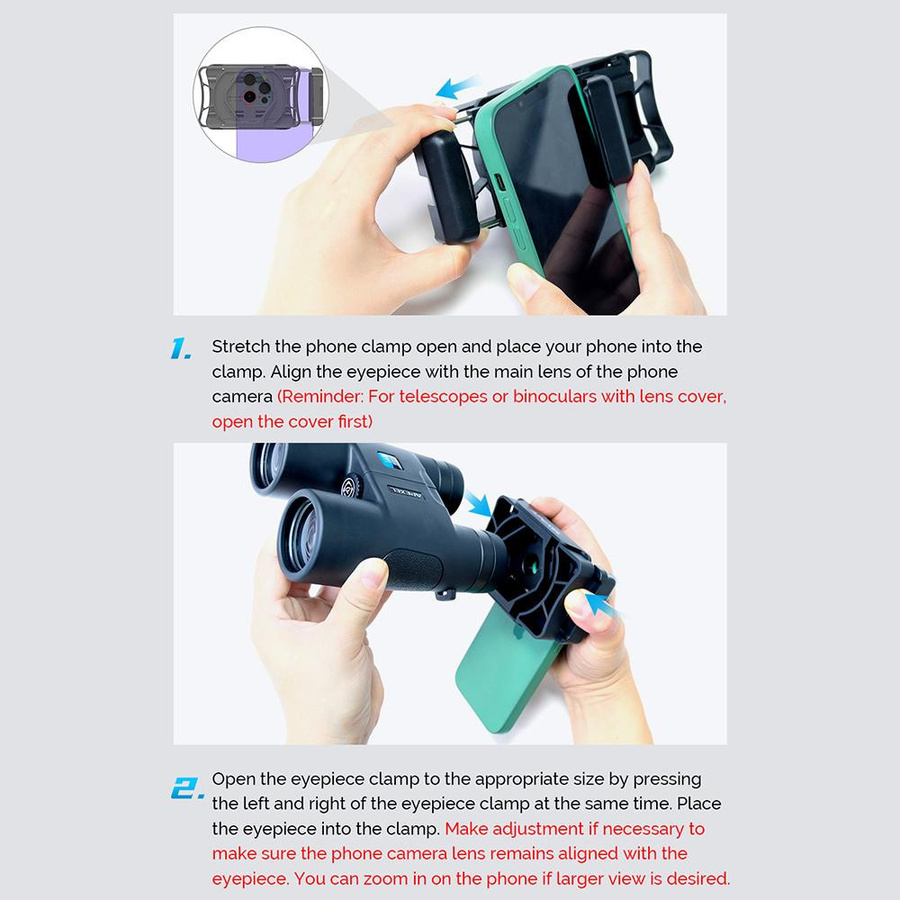 1. Stretch the phone clamp open and place your phone into the clamp. Align the eyepiece with the main lens of the phone camera (Reminder: For telescopes or binoculars with lens cover, open the cover first)

2. Open the eyepiece clamp to the appropriate size by pressing the left and right of the eyepiece clamp at the same time. Place the eyepiece into the clamp. Make adjustment if necessary to make sure the phone camera lens remains aligned with the eyepiece. You can zoom in on the phone if larger view is desired.