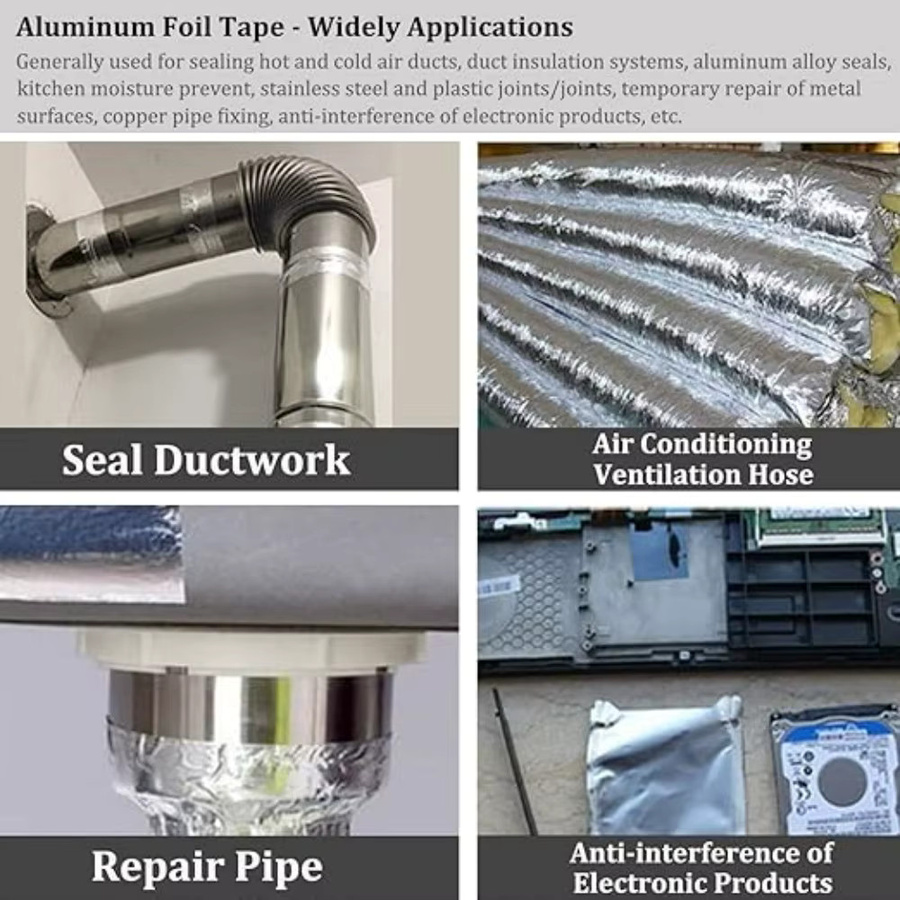 Aluminum Foil Tape - Widely Applications

Generally used for sealing hot and cold air ducts, duct insulation systems, aluminum alloy seals, kitchen moisture prevent, stainless steel and plastic joints/joints, temporary repair of metal surfaces, copper pipe fixing, anti-interference of electronic products, etc.

Seal Ductwork

Air Conditioning Ventilation Hose

Repair Pipe

Anti-interference of Electronic Products