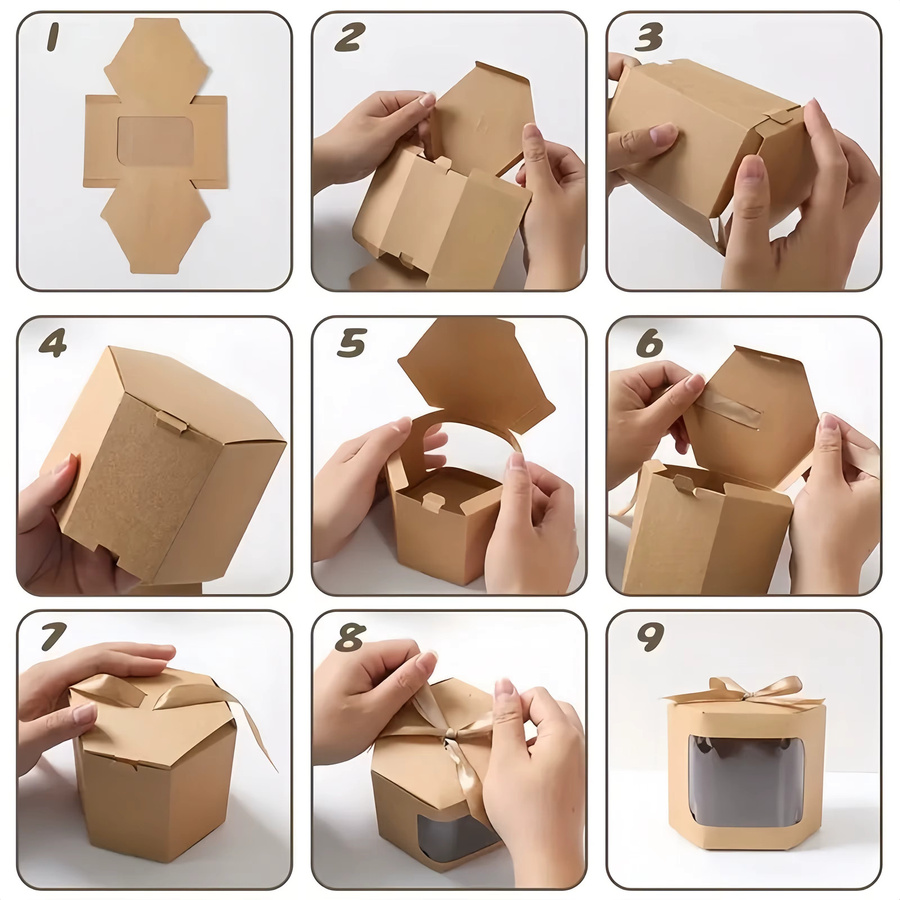 1

2

3

4

5

6

7

8

9