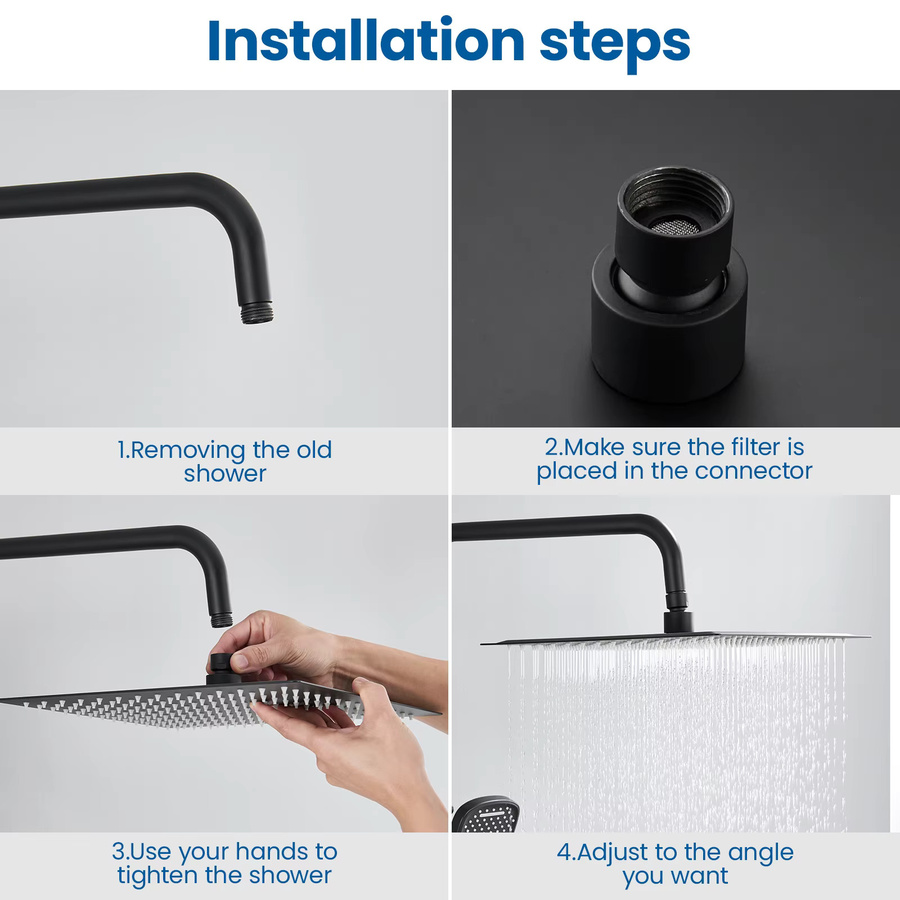 Installation steps

1.Removing the old shower

2.Make sure the filter is placed in the connector

3.Use your hands to tighten the shower

4.Adjust to the angle you want