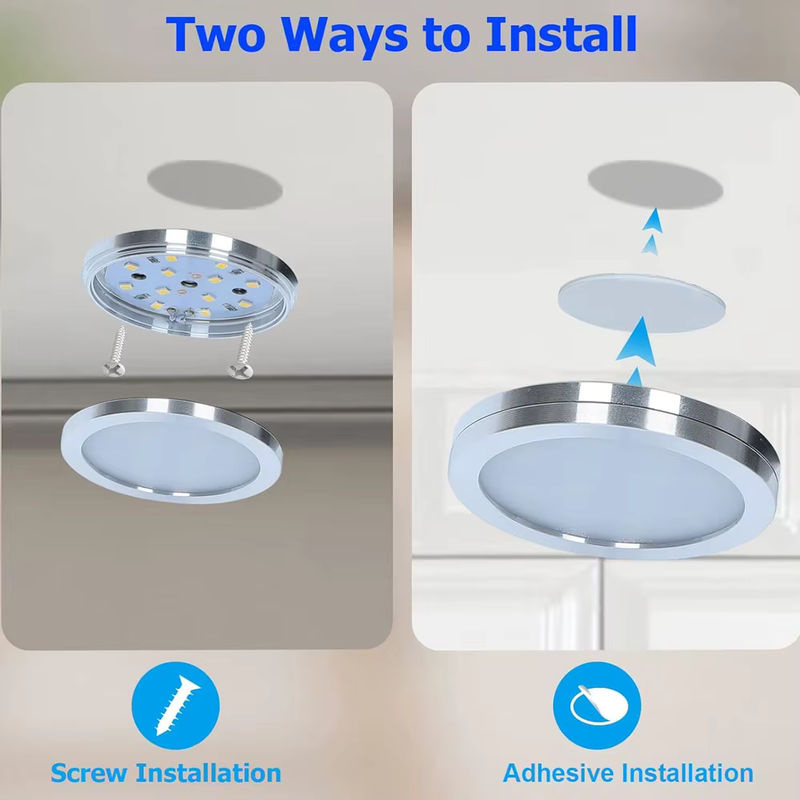 Two Ways to Install

Screw Installation

Adhesive Installation