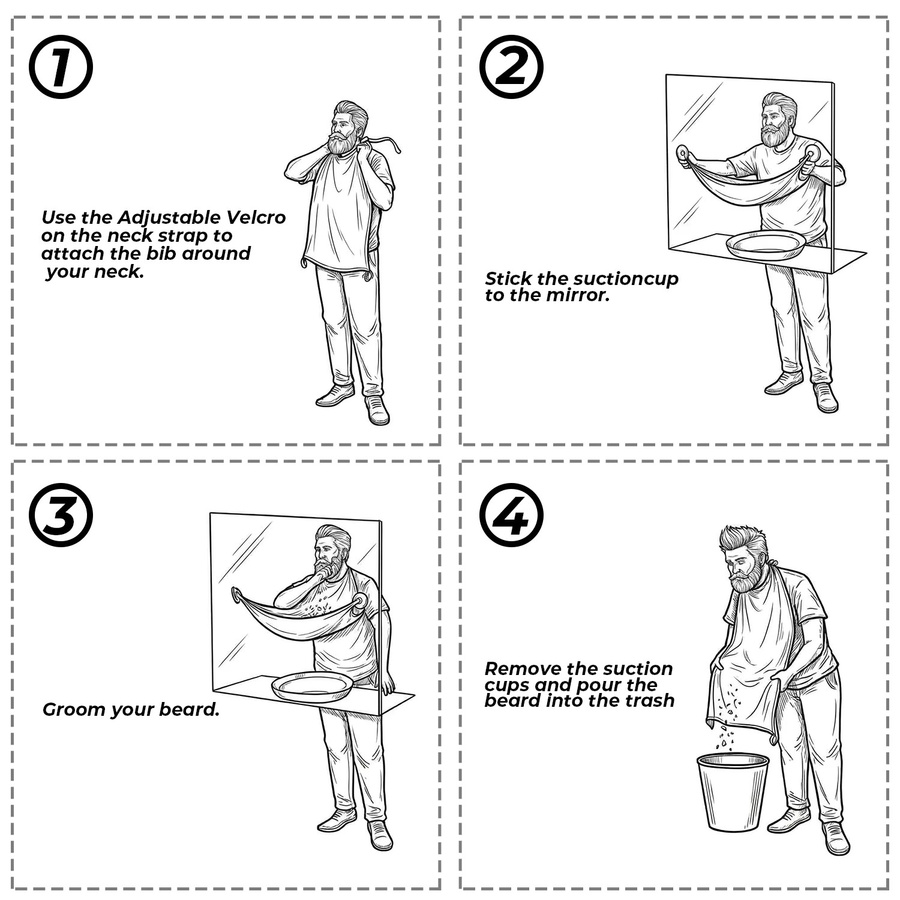 1

Use the Adjustable Velcro on the neck strap to attach the bib around your neck.

2

Stick the suctioncup to the mirror.

3

Groom your beard.

4

Remove the suction cups and pour the beard into the trash