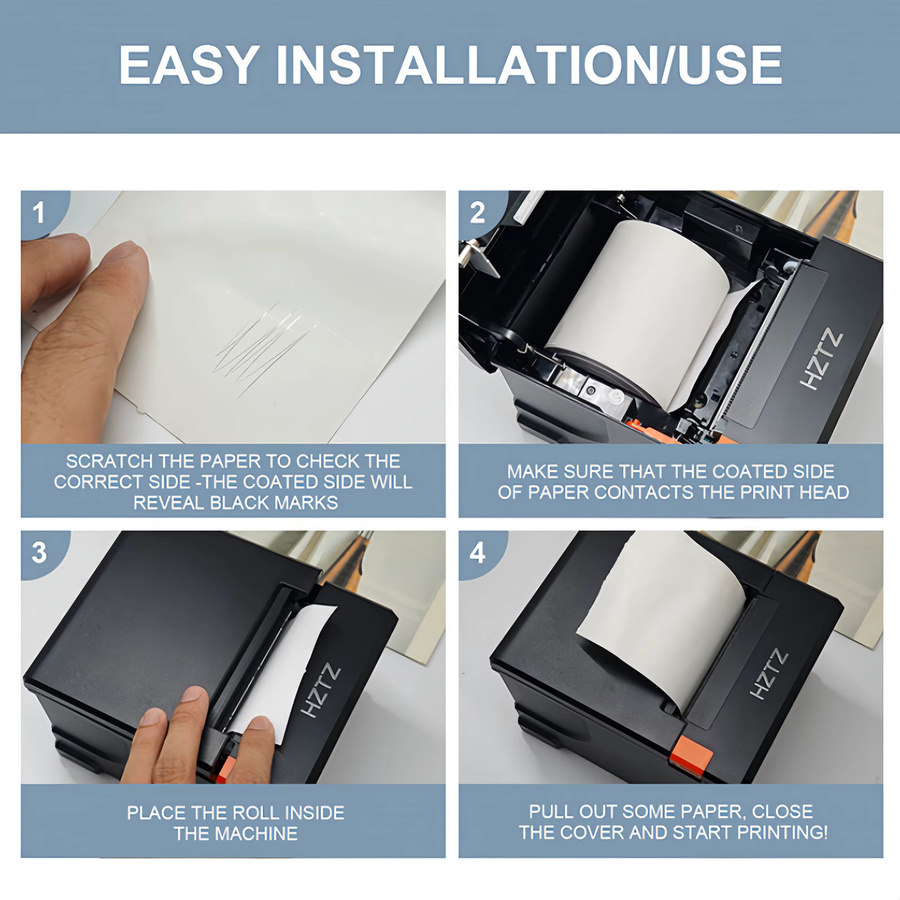 EASY INSTALLATION/USE

1

SCRATCH THE PAPER TO CHECK THE CORRECT SIDE -THE COATED SIDE WILL REVEAL BLACK MARKS

2

HZTZ

MAKE SURE THAT THE COATED SIDE OF PAPER CONTACTS THE PRINT HEAD

3

HZTZ

PLACE THE ROLL INSIDE THE MACHINE

4

HZTZ

PULL OUT SOME PAPER, CLOSE THE COVER AND START PRINTING!