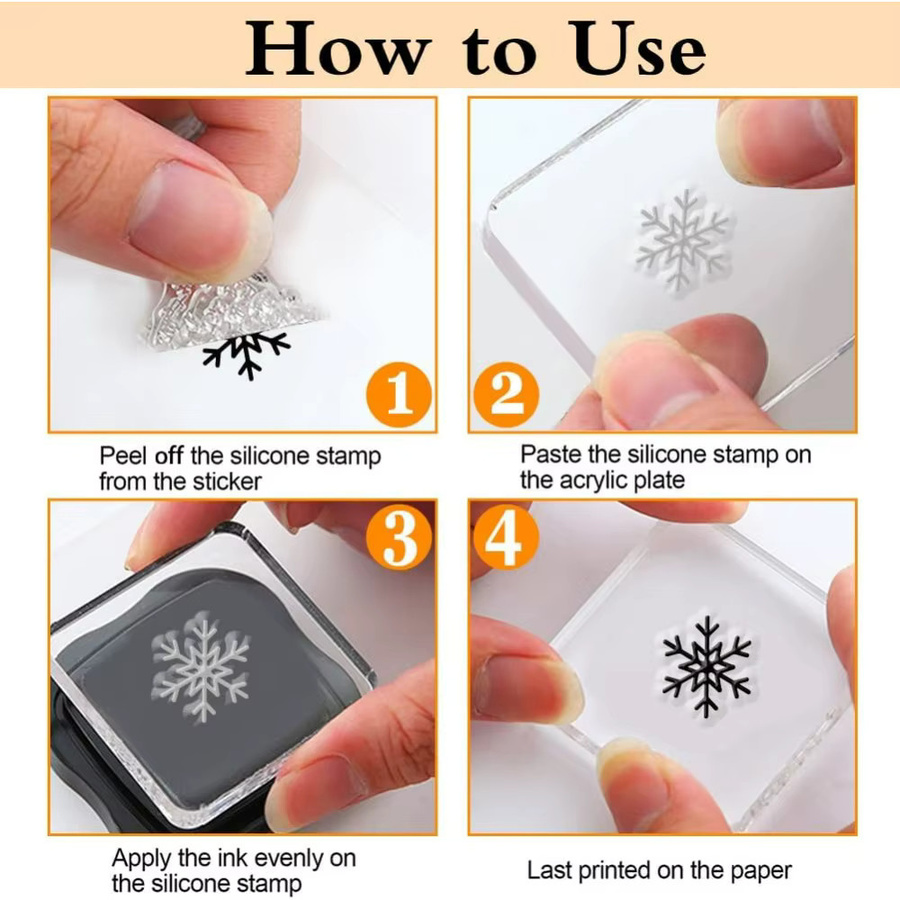 How to Use

1

Peel off the silicone stamp from the sticker

2

Paste the silicone stamp on the acrylic plate

3

Apply the ink evenly on the silicone stamp

4

Last printed on the paper