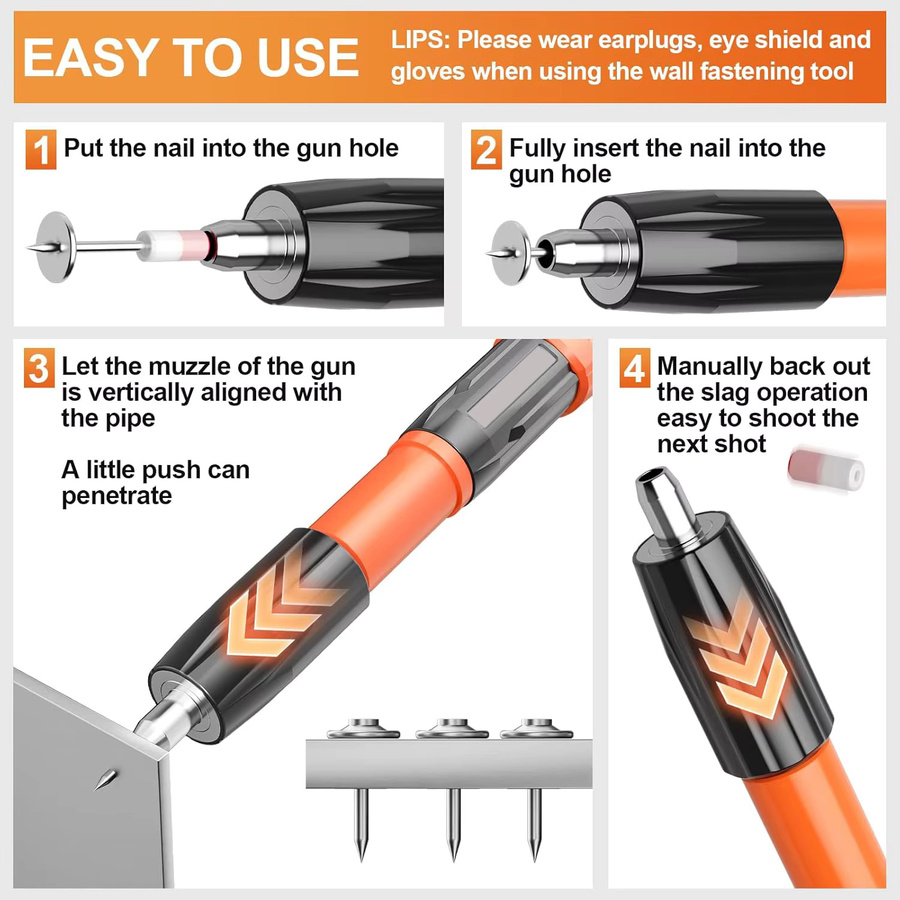 EASY TO USE

LIPS: Please wear earplugs, eye shield and gloves when using the wall fastening tool

1 Put the nail into the gun hole

2 Fully insert the nail into the gun hole

3 Let the muzzle of the gun is vertically aligned with the pipe

A little push can penetrate

4 Manually back out the slag operation easy to shoot the next shot