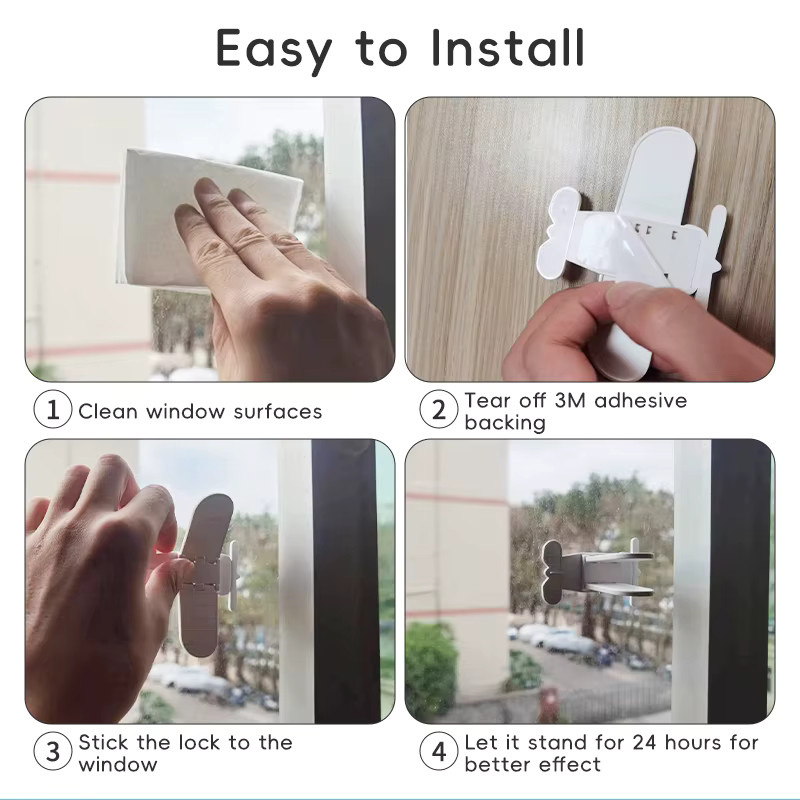 Easy to Install

1 Clean window surfaces

2 Tear off 3M adhesive backing

3 Stick the lock to the window

4 Let it stand for 24 hours for better effect