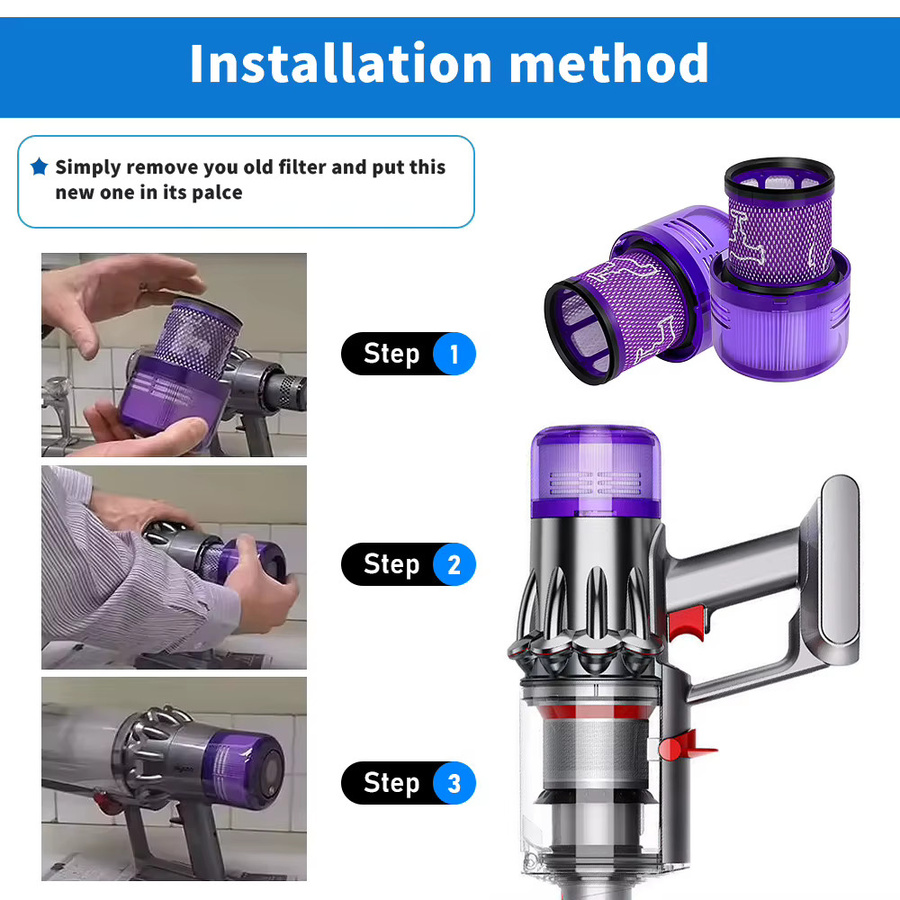 Installation method

Simply remove you old filter and put this new one in its palce

Step 1

Step 2

Step 3