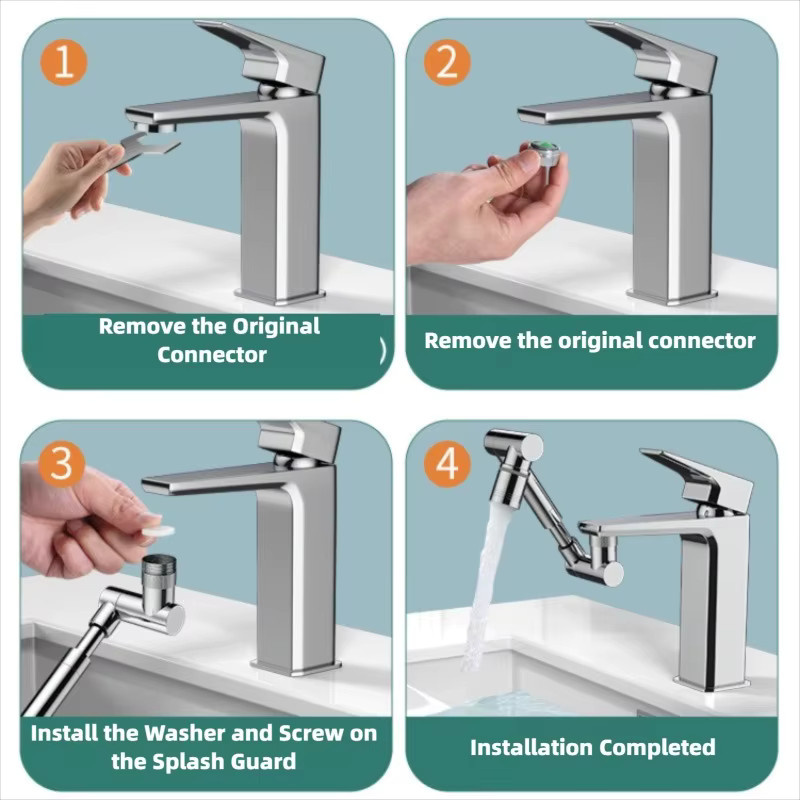 1

Remove the Original Connector

2

Remove the original connector

3

Install the Washer and Screw on the Splash Guard

4

Installation Completed