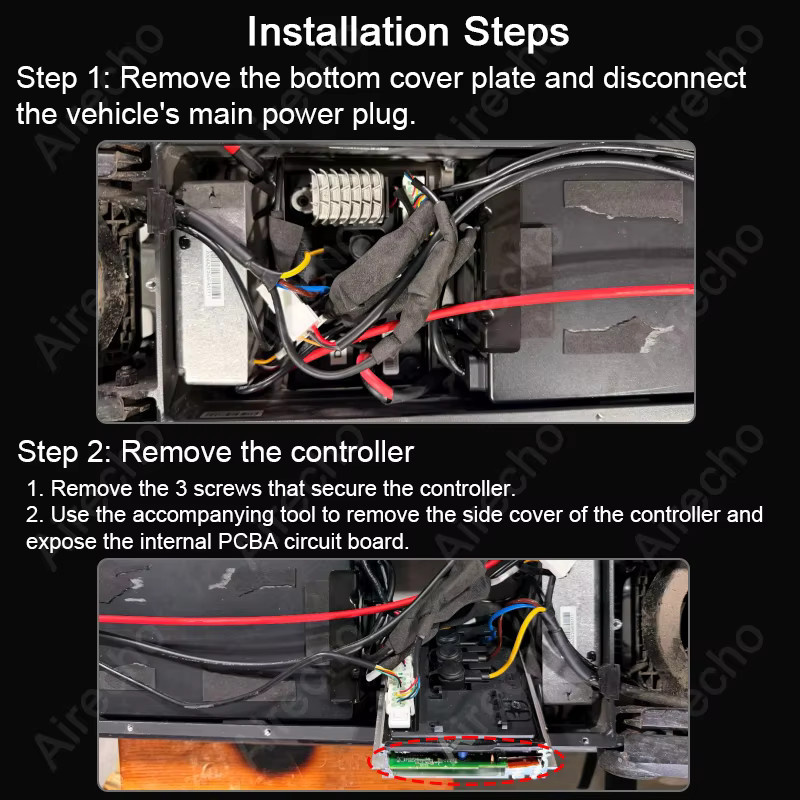 Installation Steps

Step 1: Remove the bottom cover plate and disconnect the vehicle's main power plug.

Step 2: Remove the controller

1. Remove the 3 screws that secure the controller.
2. Use the accompanying tool to remove the side cover of the controller and expose the internal PCBA circuit board.

Airecho