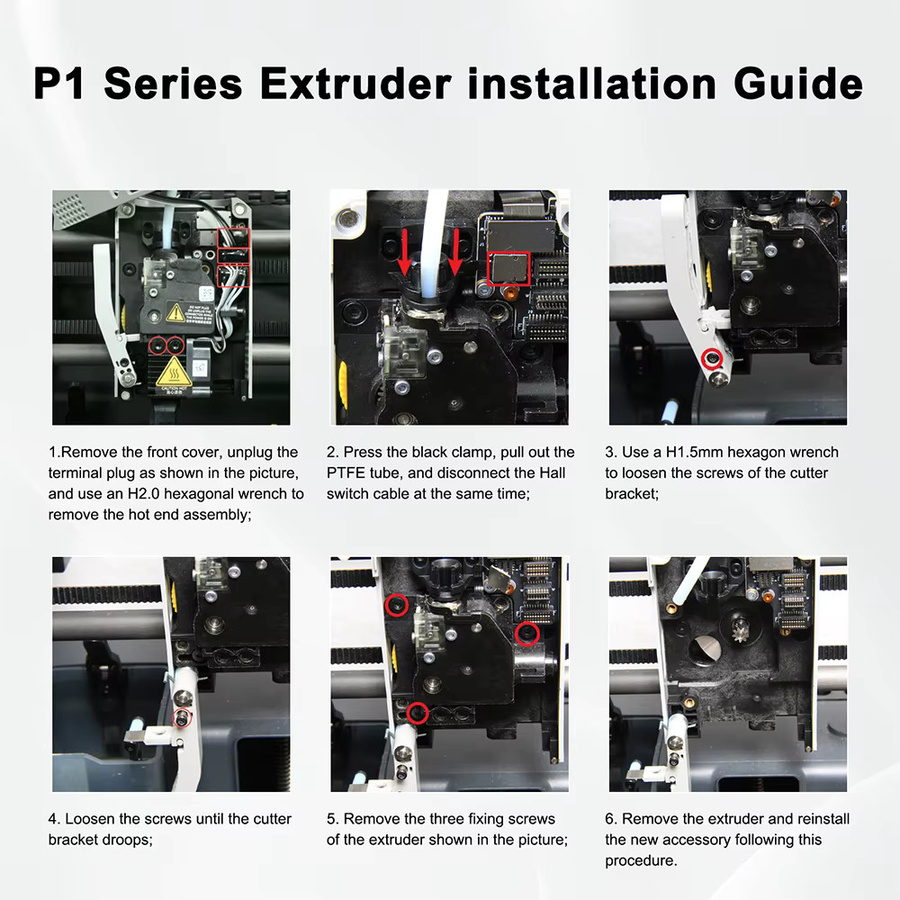 P1 Series Extruder installation Guide

1.Remove the front cover, unplug the terminal plug as shown in the picture, and use an H2.0 hexagonal wrench to remove the hot end assembly;

2. Press the black clamp, pull out the PTFE tube, and disconnect the Hall switch cable at the same time;

3. Use a H1.5mm hexagon wrench to loosen the screws of the cutter bracket;

4. Loosen the screws until the cutter bracket droops;

5. Remove the three fixing screws of the extruder shown in the picture;

6. Remove the extruder and reinstall the new accessory following this procedure.