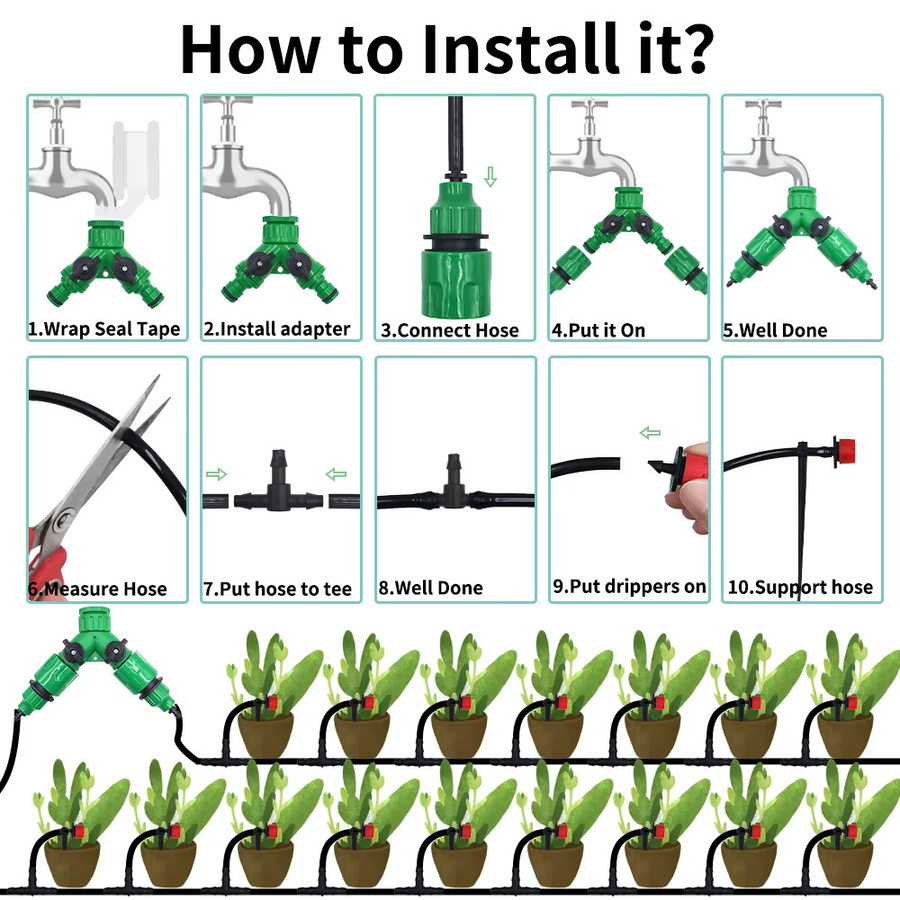 How to Install it?

1.Wrap Seal Tape

2.Install adapter

3.Connect Hose

4.Put it On

5.Well Done

6.Measure Hose

7.Put hose to tee

8.Well Done

9.Put drippers on

10.Support hose