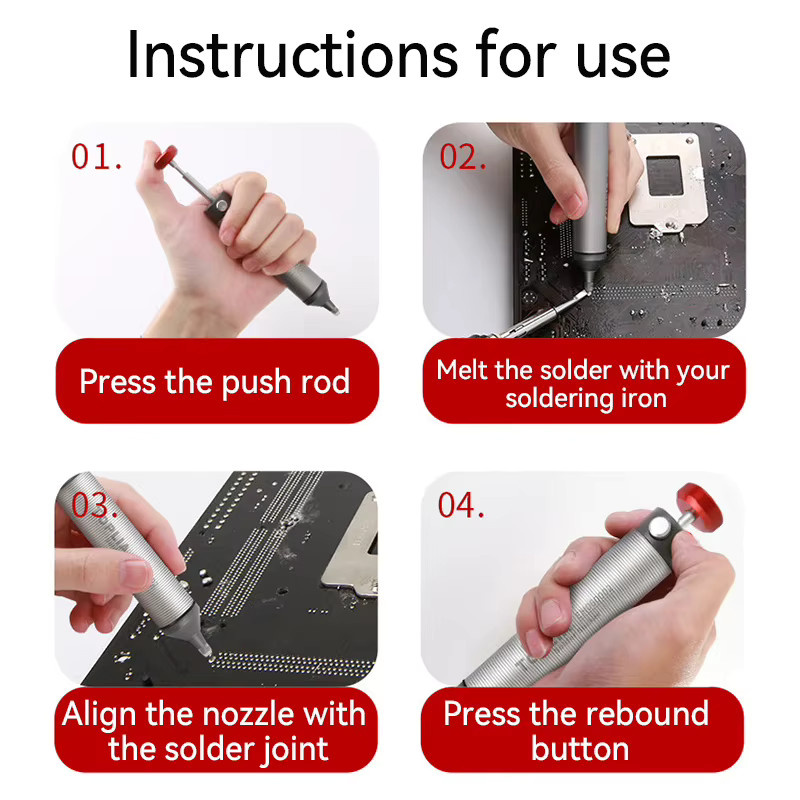 Instructions for use

01.

Press the push rod

02.

Melt the solder with your soldering iron

03.

Align the nozzle with the solder joint

04.

Press the rebound button