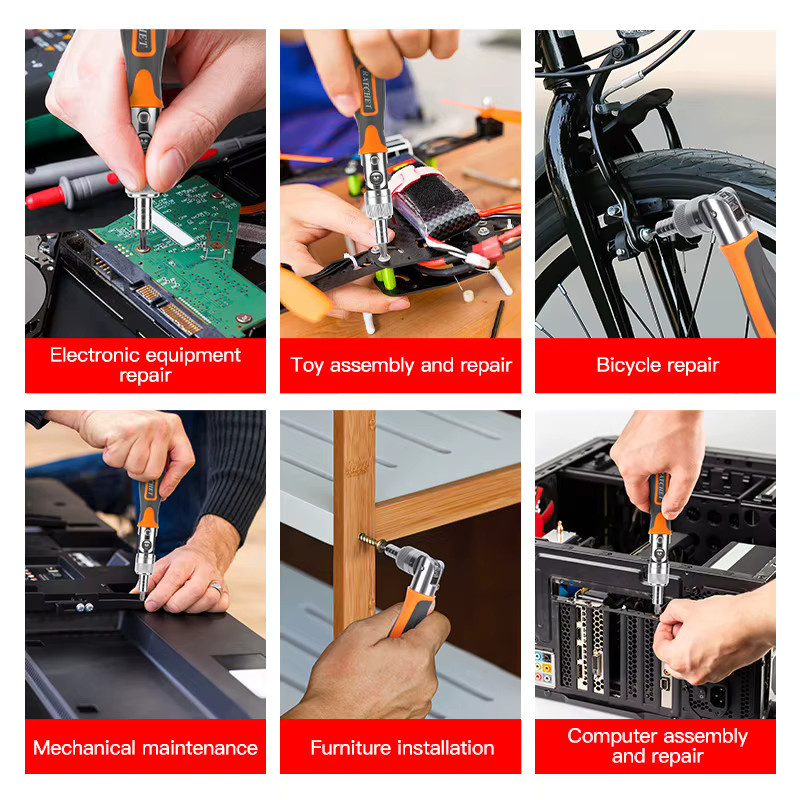 RATCHET

Electronic equipment repair

RATCHET

Toy assembly and repair

Bicycle repair

Mechanical maintenance

Furniture installation

RATCHET

Computer assembly and repair