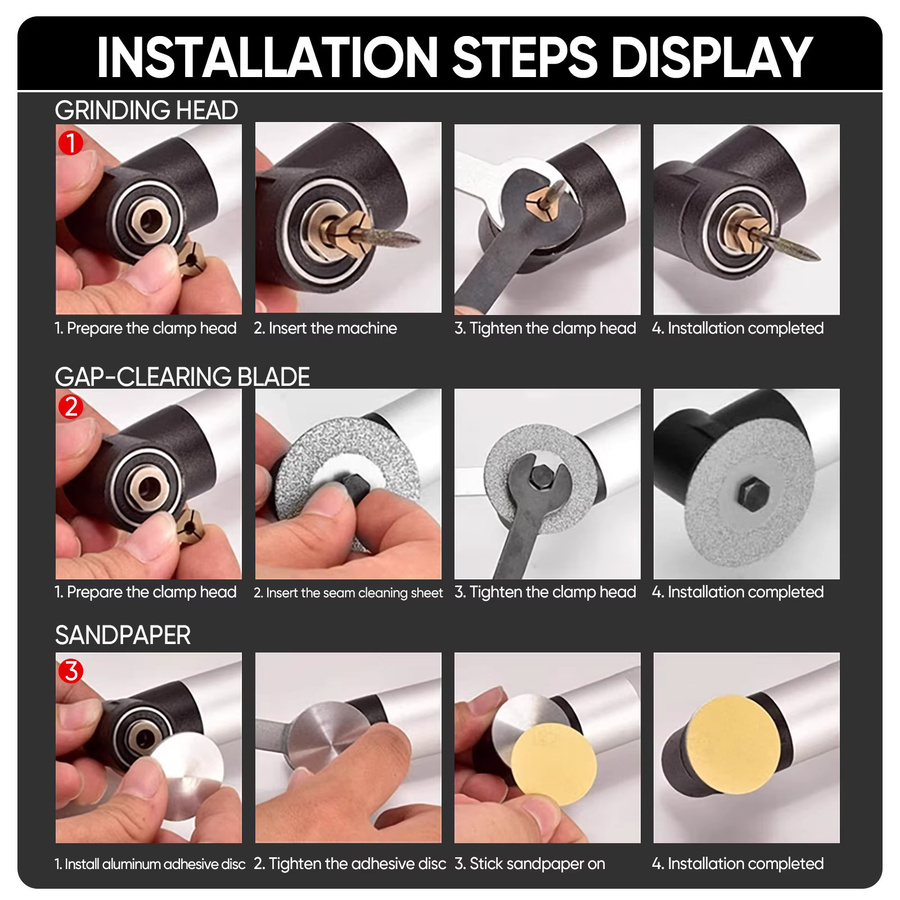 INSTALLATION STEPS DISPLAY

GRINDING HEAD

1

1. Prepare the clamp head

2. Insert the machine

3. Tighten the clamp head

4. Installation completed

GAP-CLEARING BLADE

2

1. Prepare the clamp head

2. Insert the seam cleaning sheet

3. Tighten the clamp head

4. Installation completed

SANDPAPER

3

1. Install aluminum adhesive disc

2. Tighten the adhesive disc

3. Stick sandpaper on

4. Installation completed