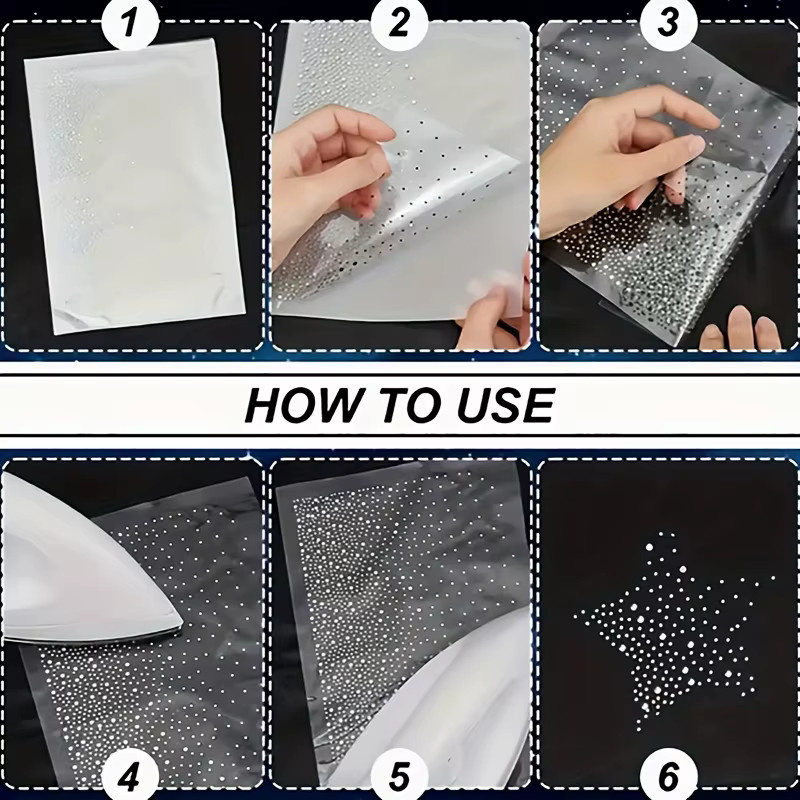 1
2
3
HOW TO USE
4
5
6