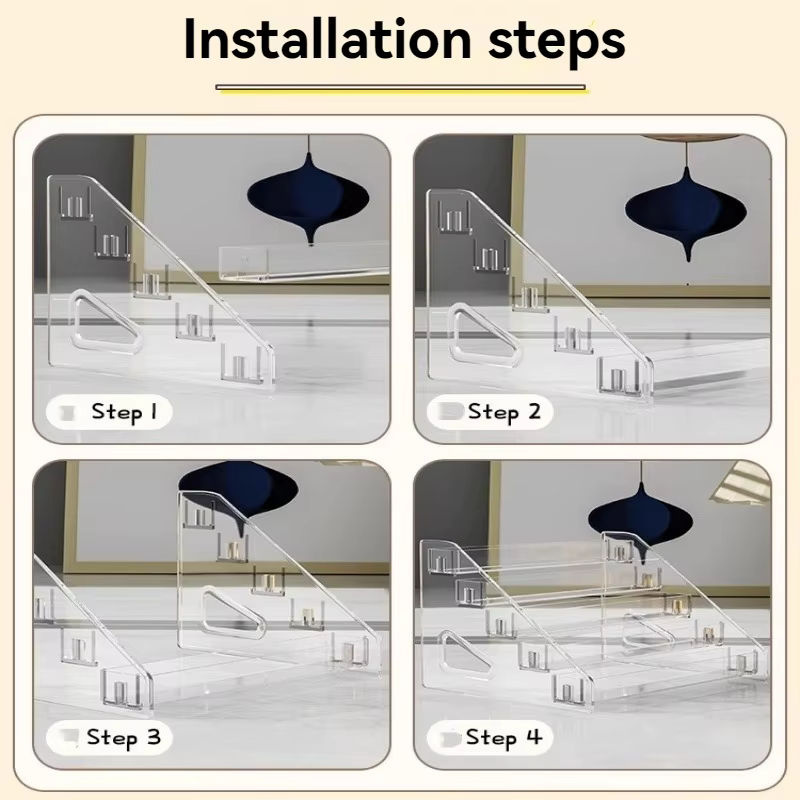 Installation steps

Step 1

Step 2

Step 3

Step 4