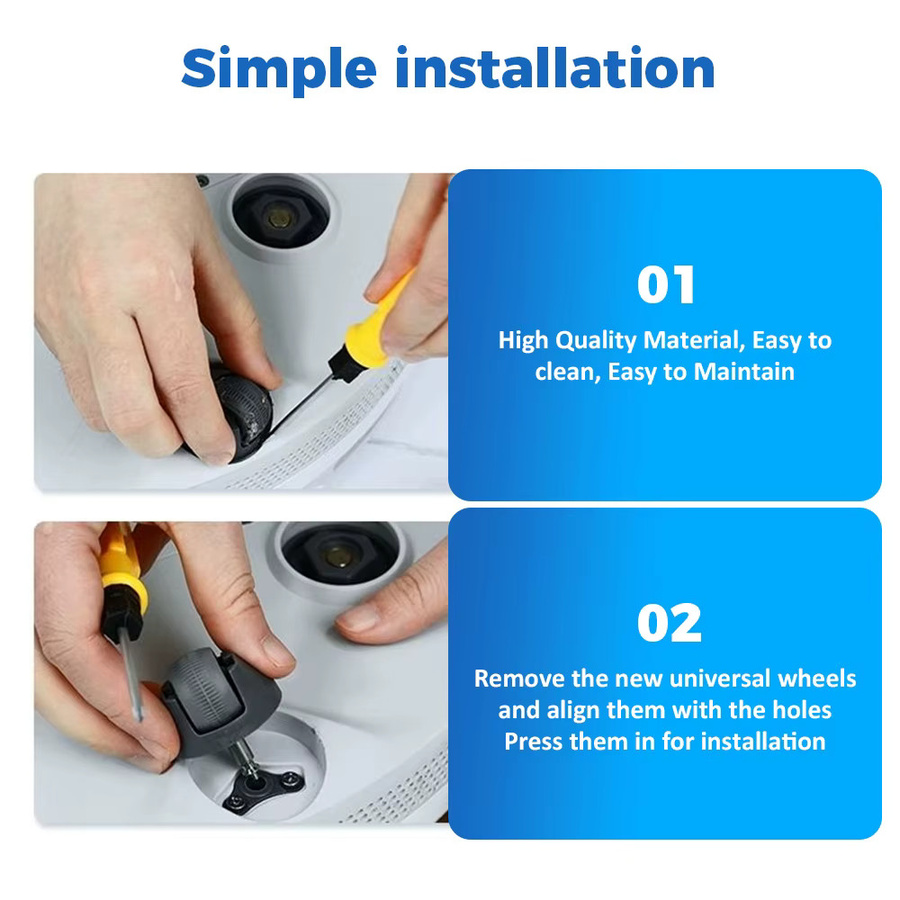 Simple installation

01

High Quality Material, Easy to clean, Easy to Maintain

02

Remove the new universal wheels and align them with the holes
Press them in for installation