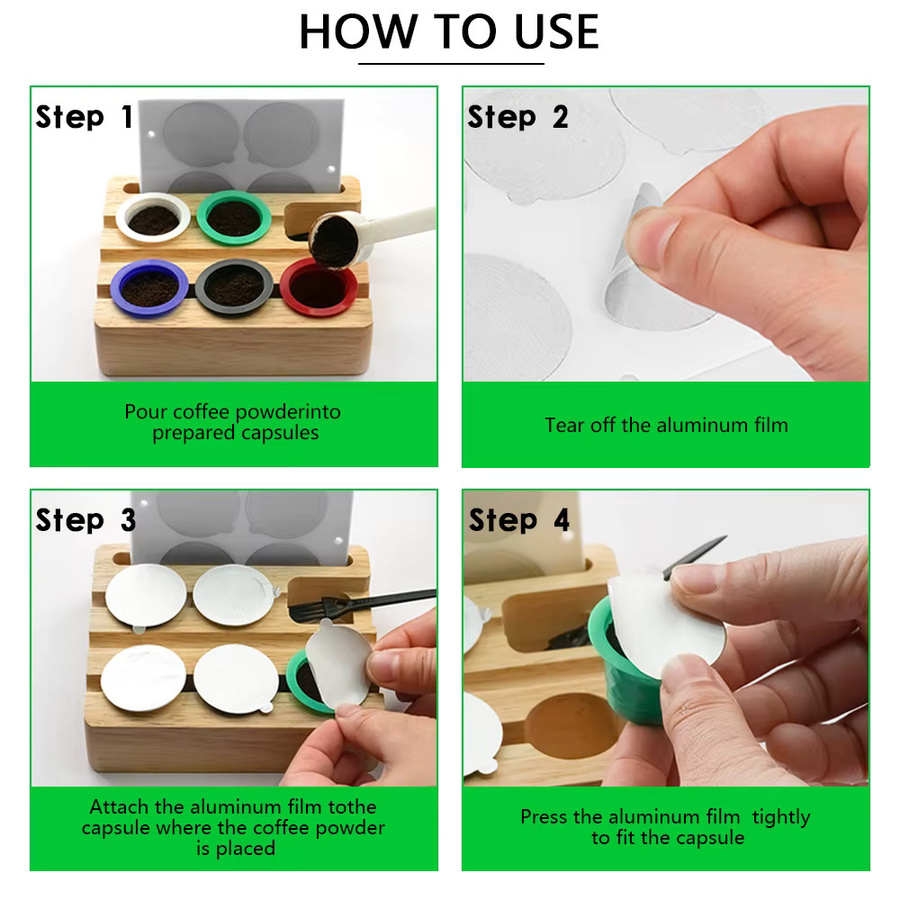 HOW TO USE

Step 1

Pour coffee powderinto prepared capsules

Step 2

Tear off the aluminum film

Step 3

Attach the aluminum film tothe capsule where the coffee powder is placed

Step 4

Press the aluminum film tightly to fit the capsule