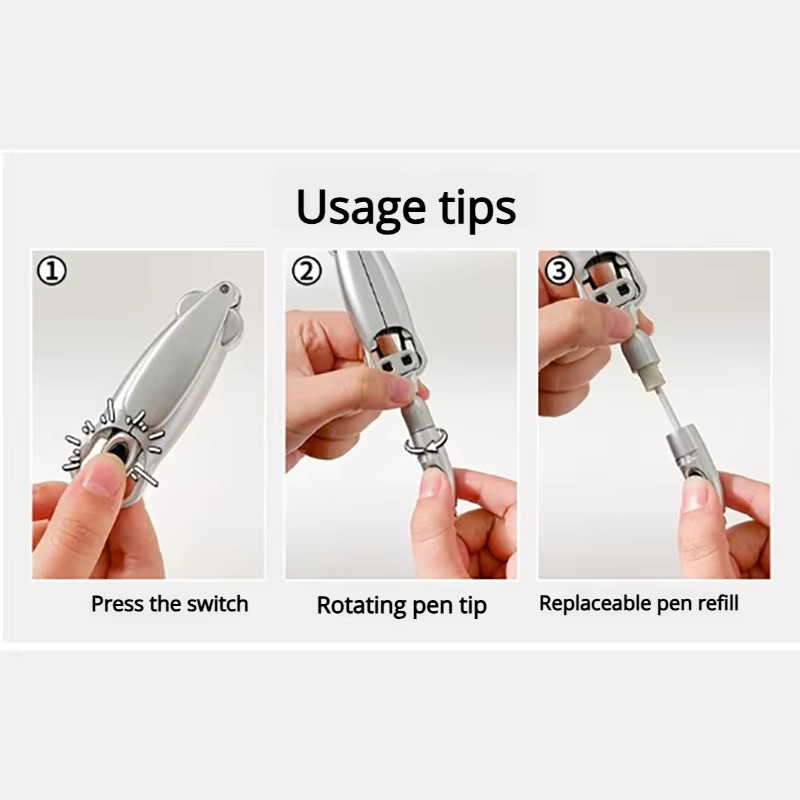 Usage tips

①

Press the switch

②

Rotating pen tip

③

Replaceable pen refill