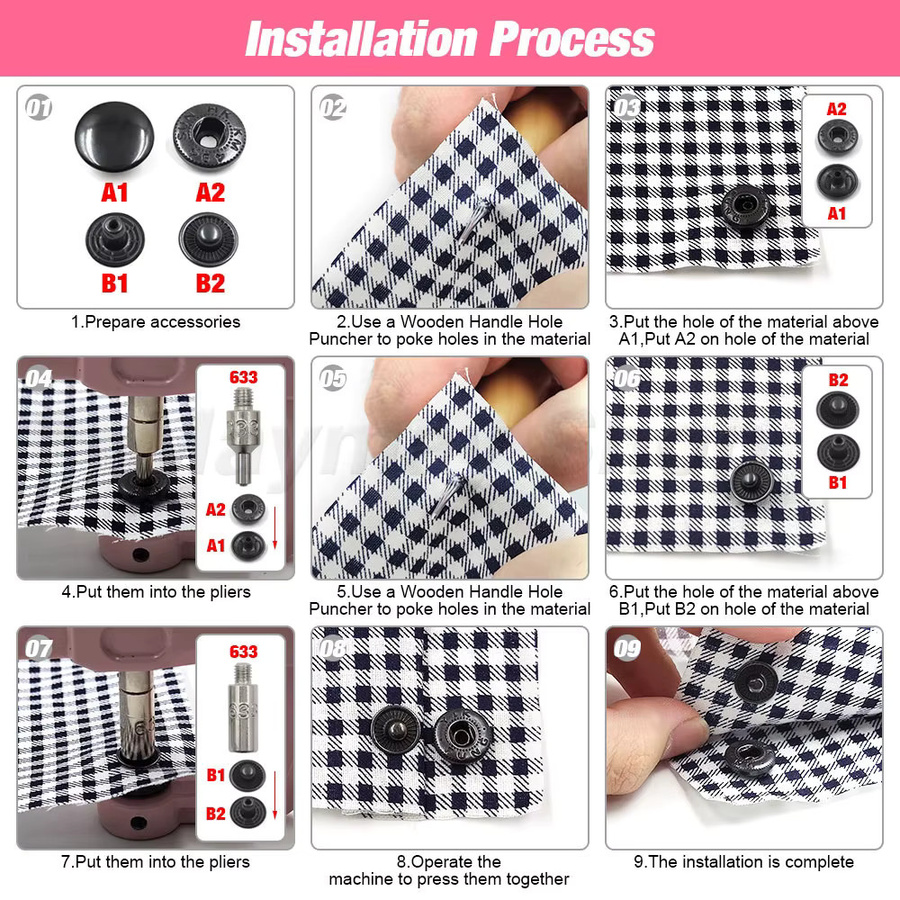 Installation Process

01
A1 A2
B1 B2
1.Prepare accessories

02
2.Use a Wooden Handle Hole Puncher to poke holes in the material

03
A2
A1
3.Put the hole of the material above A1,Put A2 on hole of the material

04
633
A2
A1
4.Put them into the pliers

05
5.Use a Wooden Handle Hole Puncher to poke holes in the material

06
B2
B1
6.Put the hole of the material above B1,Put B2 on hole of the material

07
633
B1
B2
7.Put them into the pliers

08
8.Operate the machine to press them together

09
9.The installation is complete