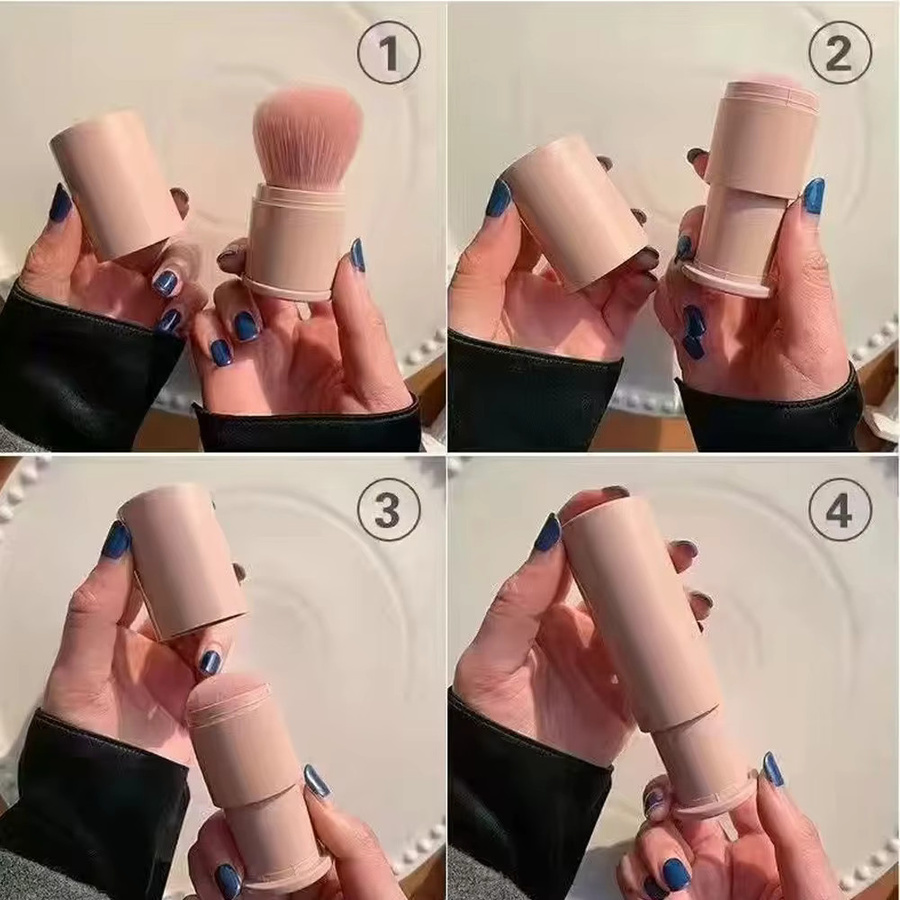 1
2
3
4