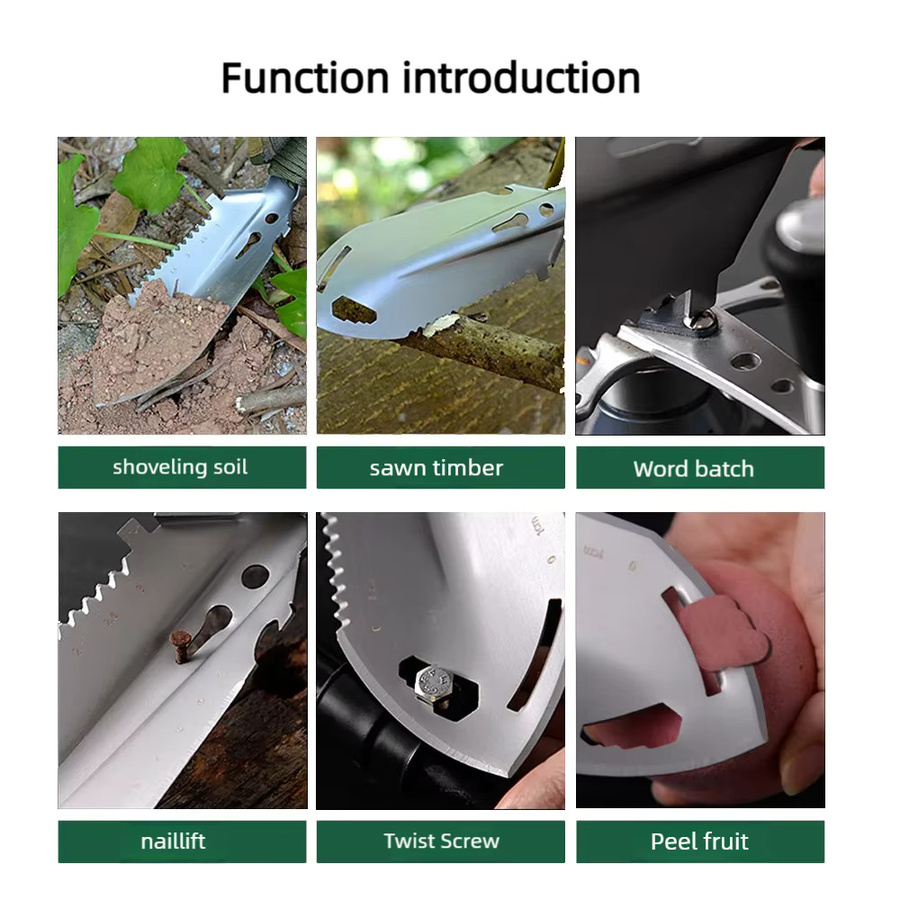 Function introduction

shoveling soil

sawn timber

Word batch

naillift

Twist Screw

Peel fruit