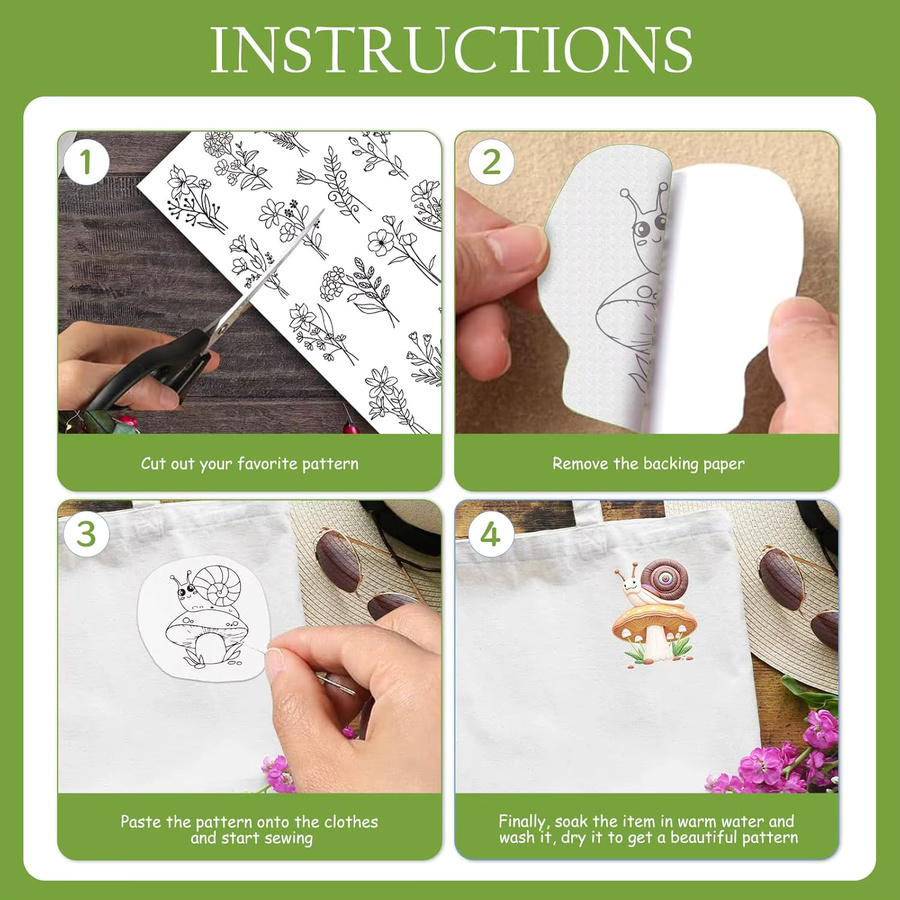 INSTRUCTIONS

1

Cut out your favorite pattern

2

Remove the backing paper

3

Paste the pattern onto the clothes and start sewing

4

Finally, soak the item in warm water and wash it, dry it to get a beautiful pattern